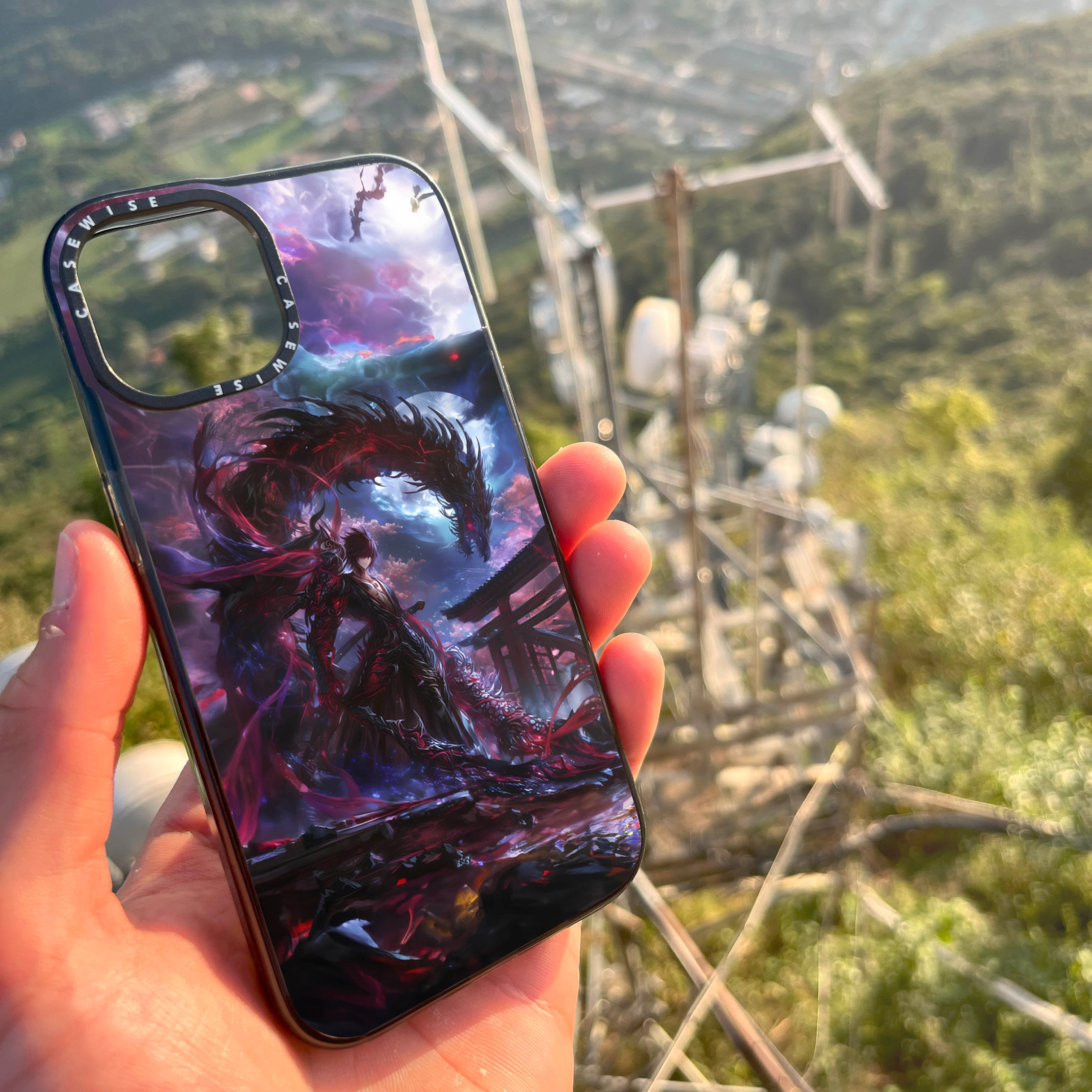 CASEWISE CASEWISE