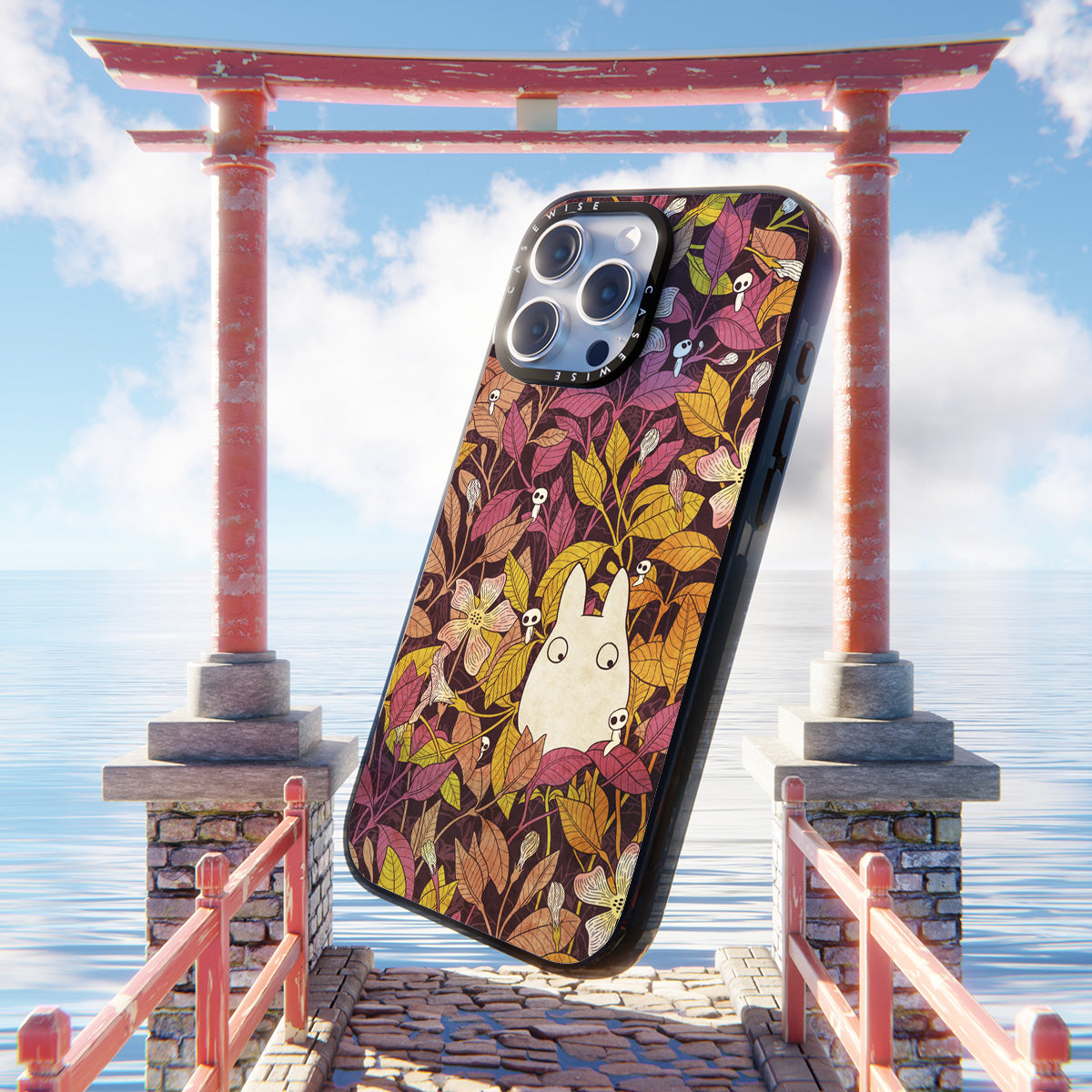 CASEWISE CASEWISE