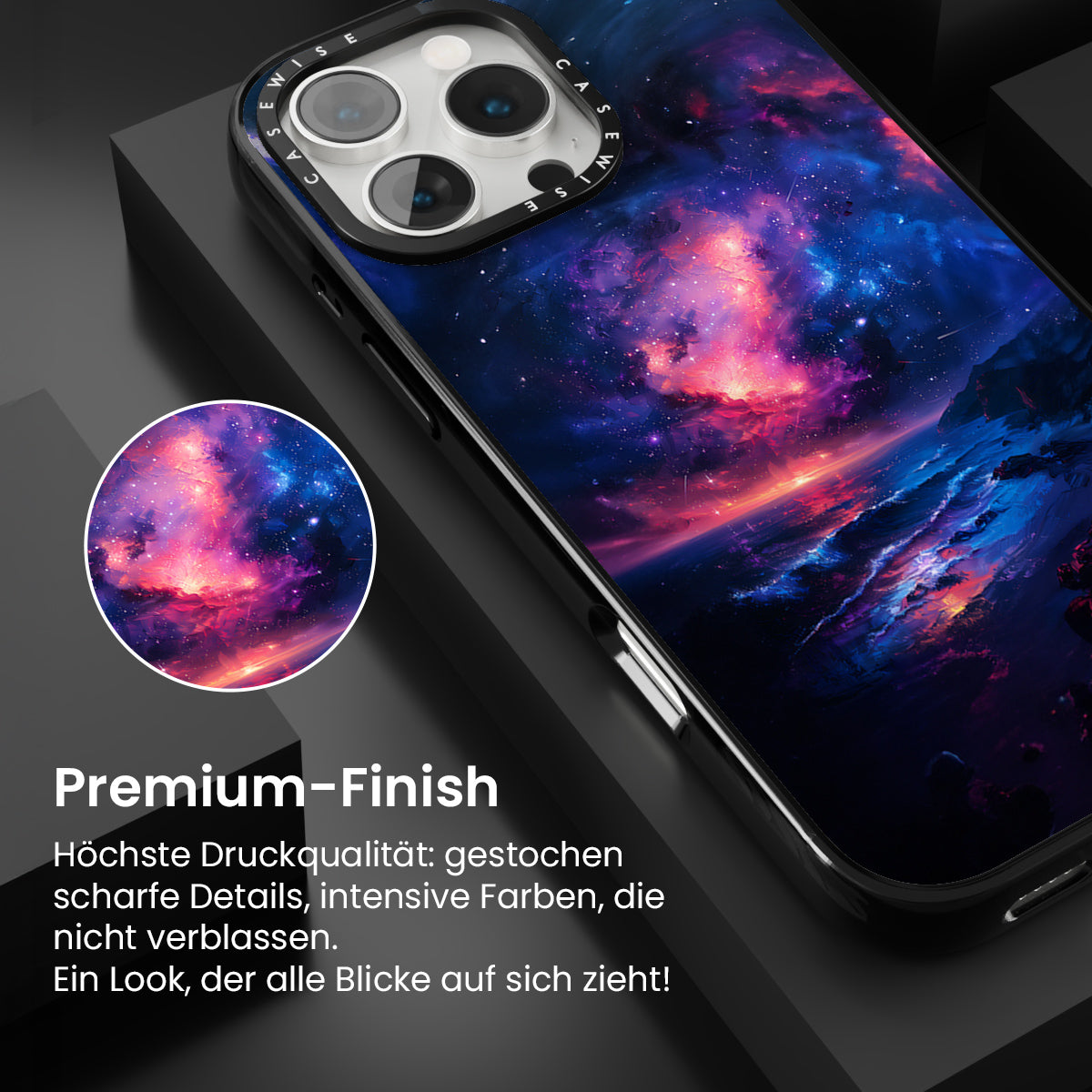 CASEWISE CASEWISE

Premium-Finish

Höchste Druckqualität: gestochen scharfe Details, intensive Farben, die nicht verblassen.
Ein Look, der alle Blicke auf sich zieht!