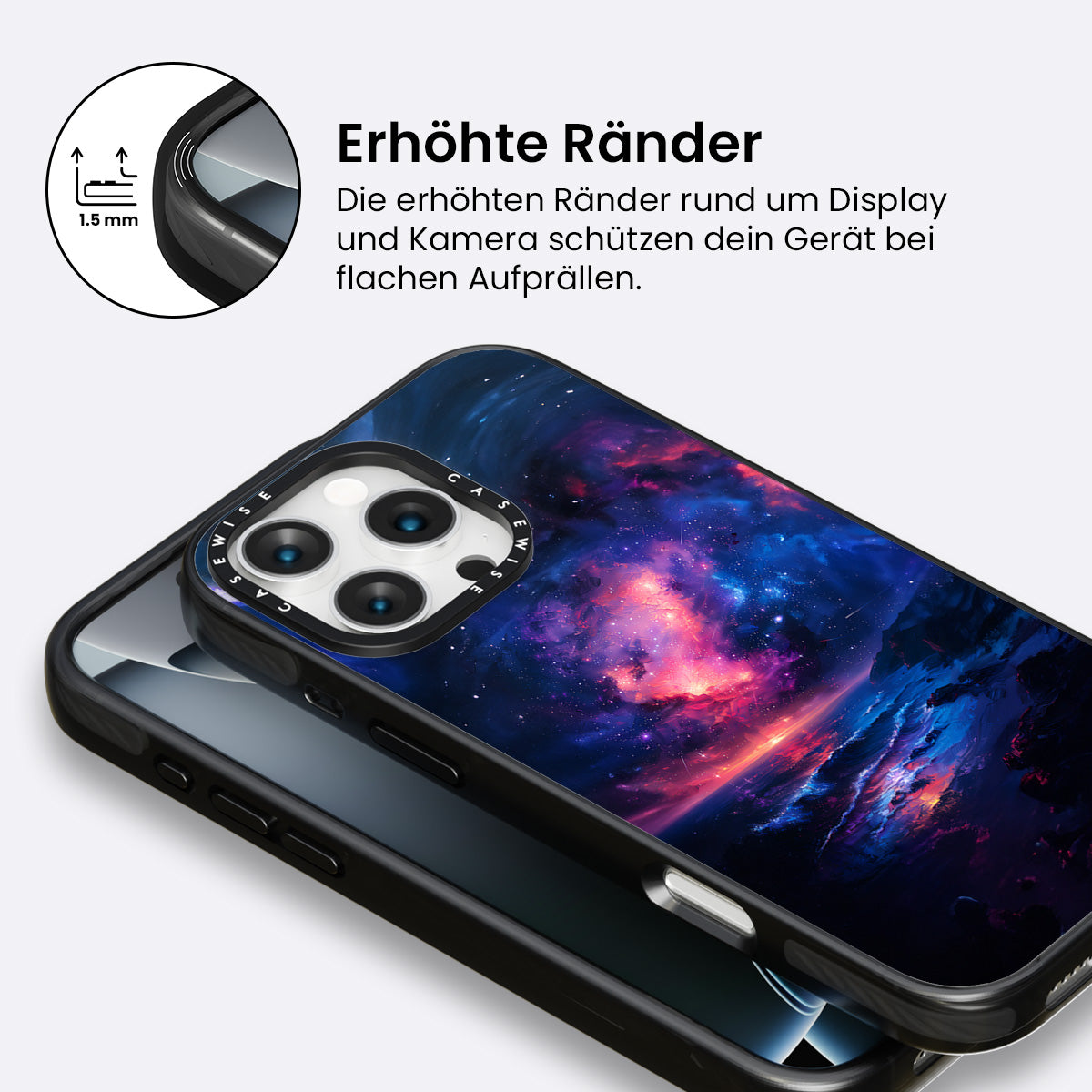 1.5 mm

Erhöhte Ränder

Die erhöhten Ränder rund um Display und Kamera schützen dein Gerät bei flachen Aufprällen.

CASEWISE CASEWISE