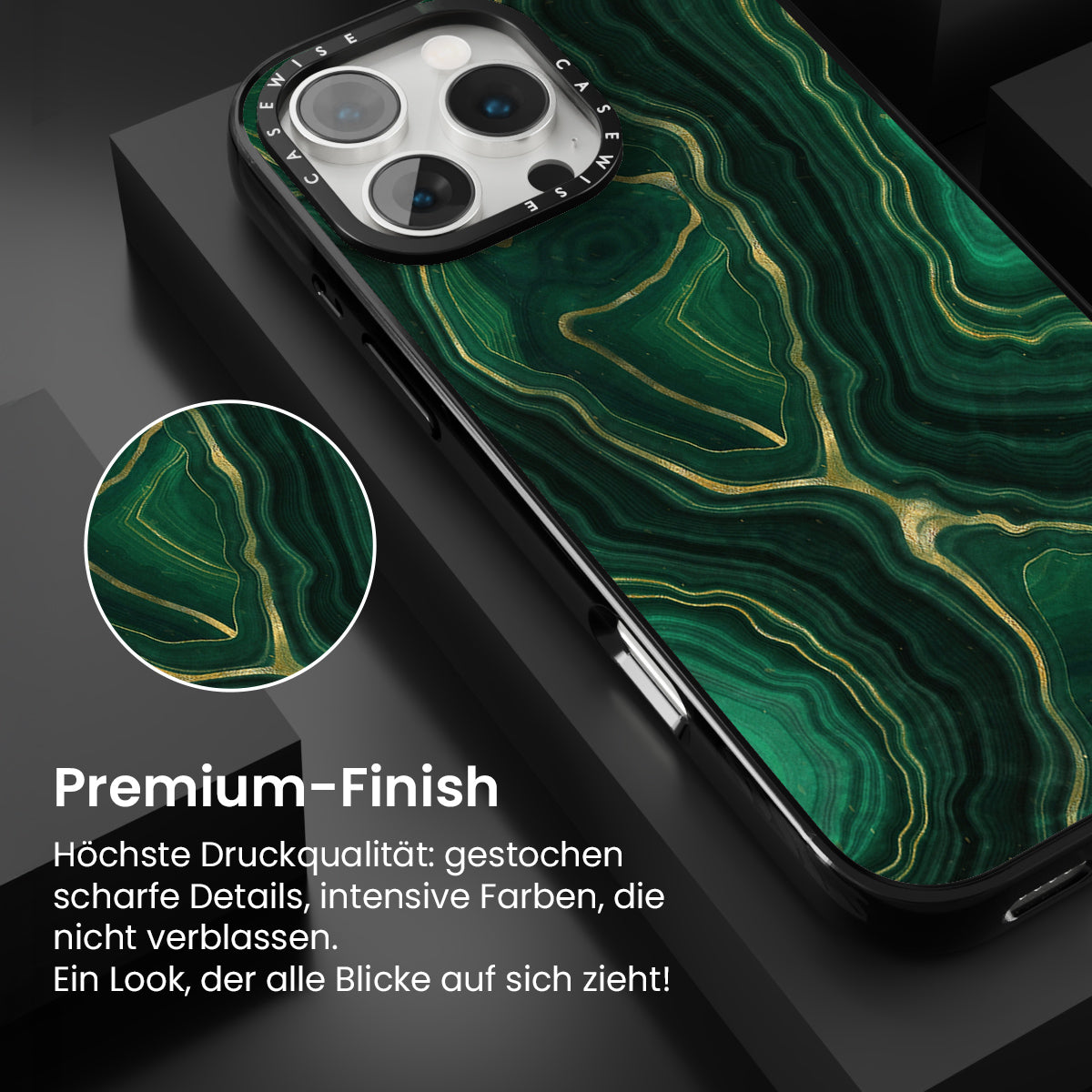 CASEWISE CASEWISE

Premium-Finish

Höchste Druckqualität: gestochen scharfe Details, intensive Farben, die nicht verblassen.
Ein Look, der alle Blicke auf sich zieht!