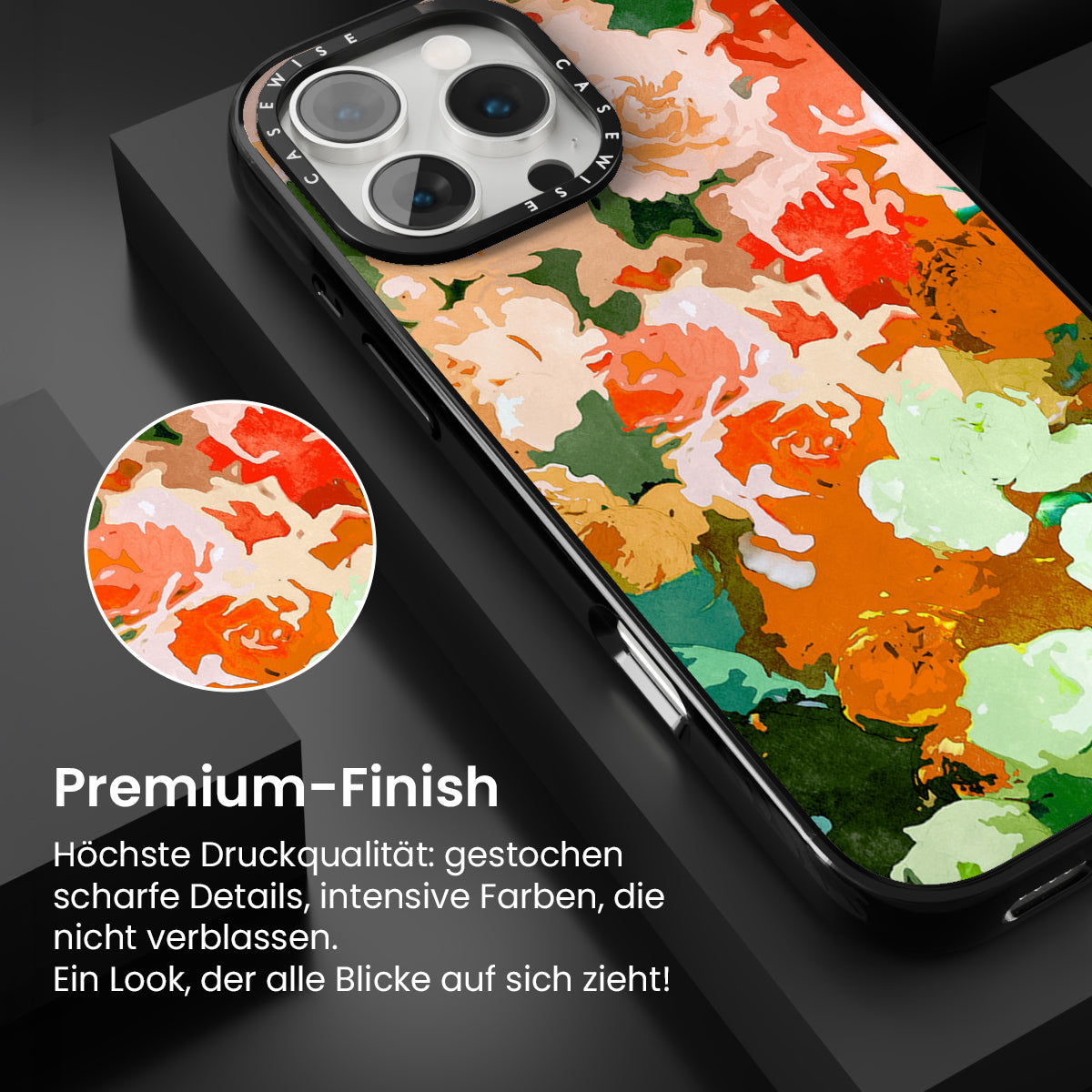 CASEWISE CASEWISE

Premium-Finish

Höchste Druckqualität: gestochen scharfe Details, intensive Farben, die nicht verblassen.
Ein Look, der alle Blicke auf sich zieht!