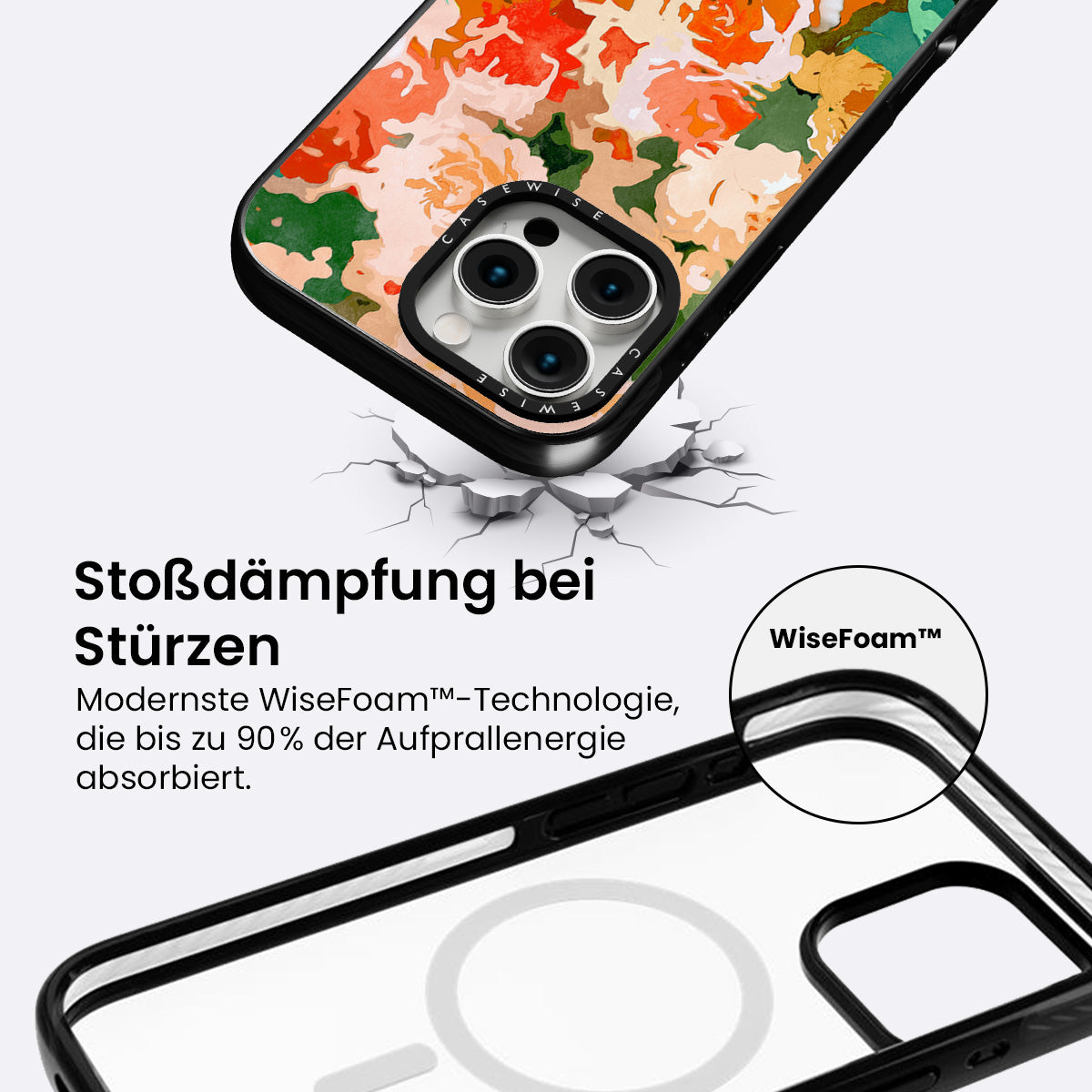 CASEWISE
CASEWISE

Stoßdämpfung bei Stürzen

Modernste WiseFoam™-Technologie, die bis zu 90% der Aufprallenergie absorbiert.

WiseFoam™