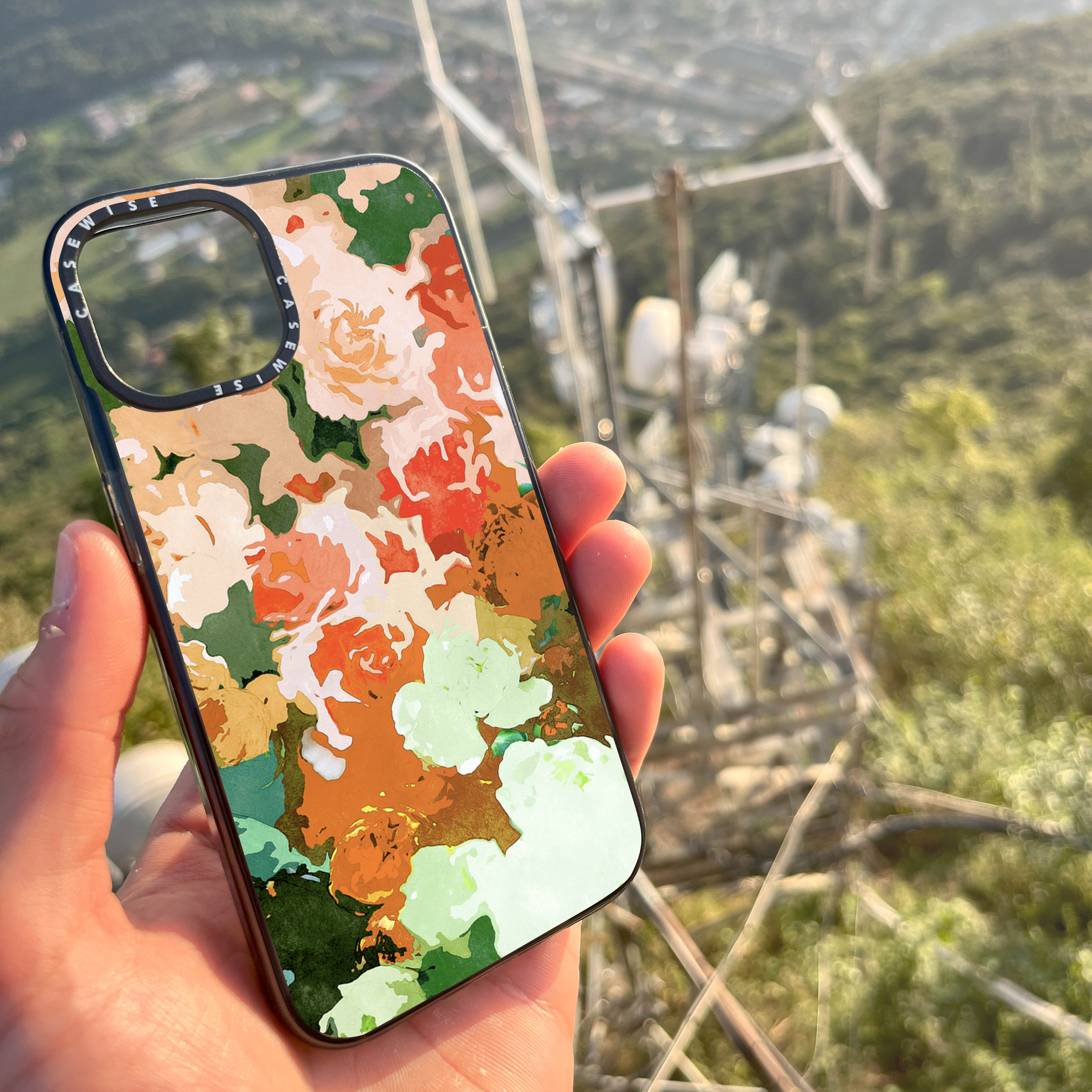 CASEWISE CASEWISE