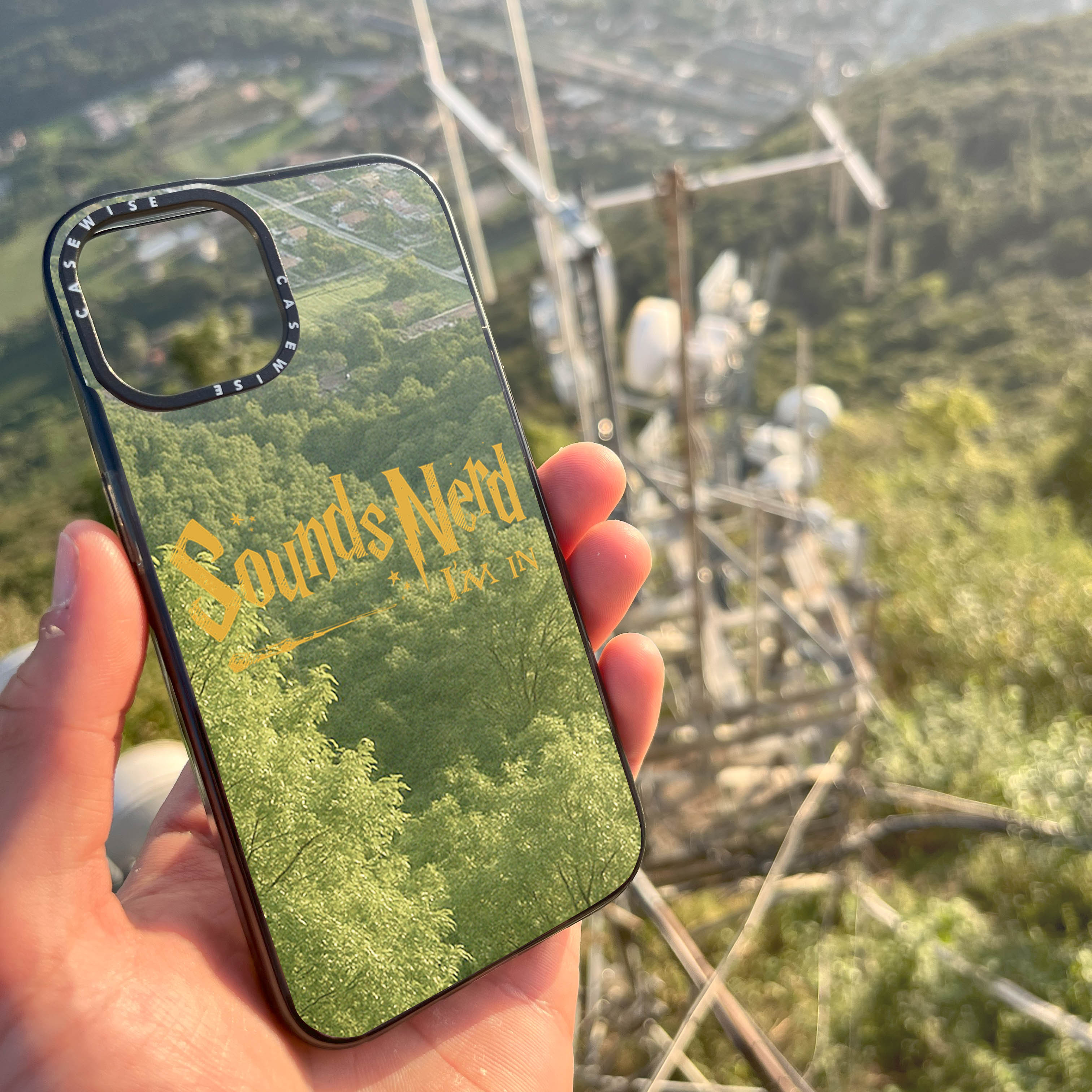 CASEWISE
CASEWISE

Sounds Nerd
I'M IN