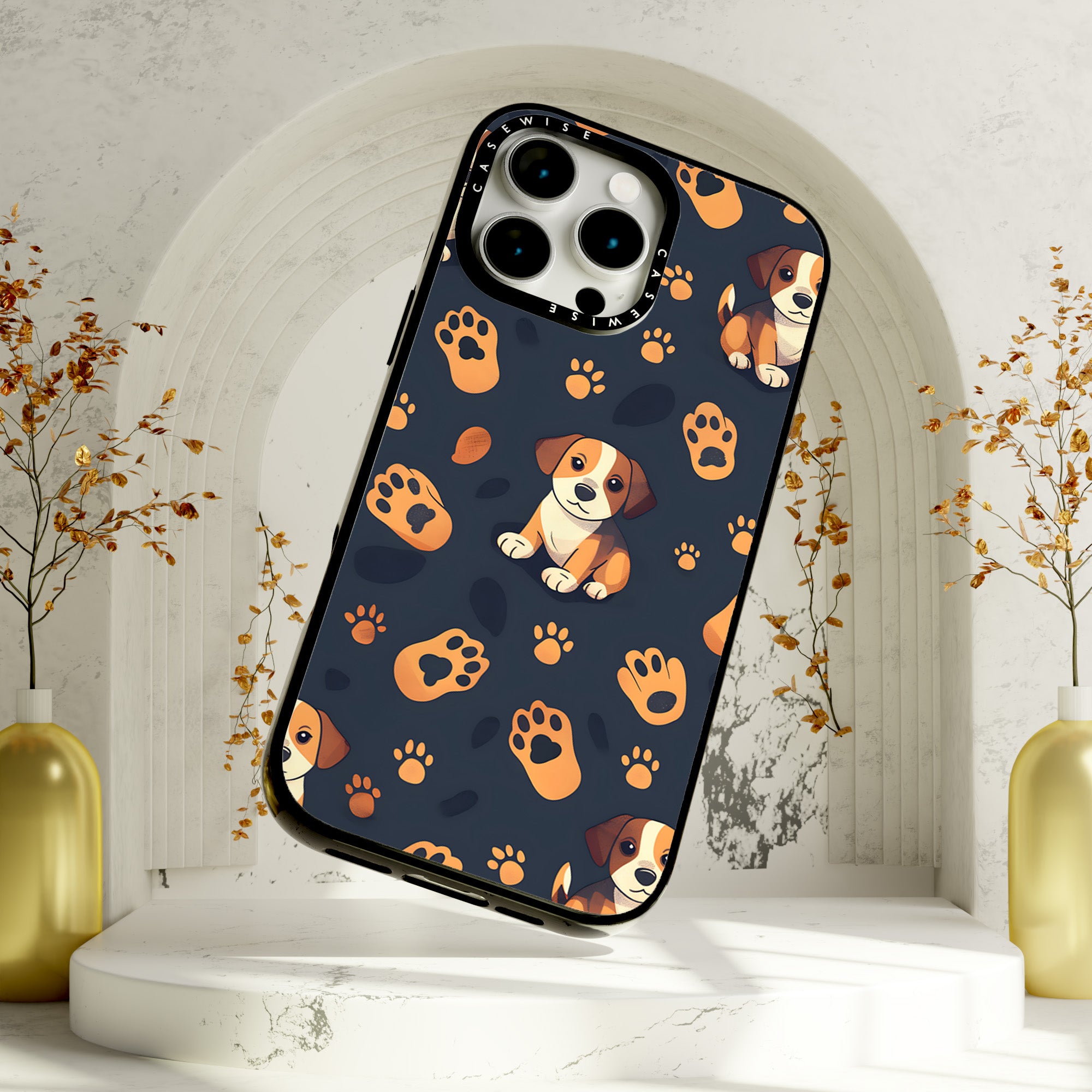 CASEWISE
CASEWISE