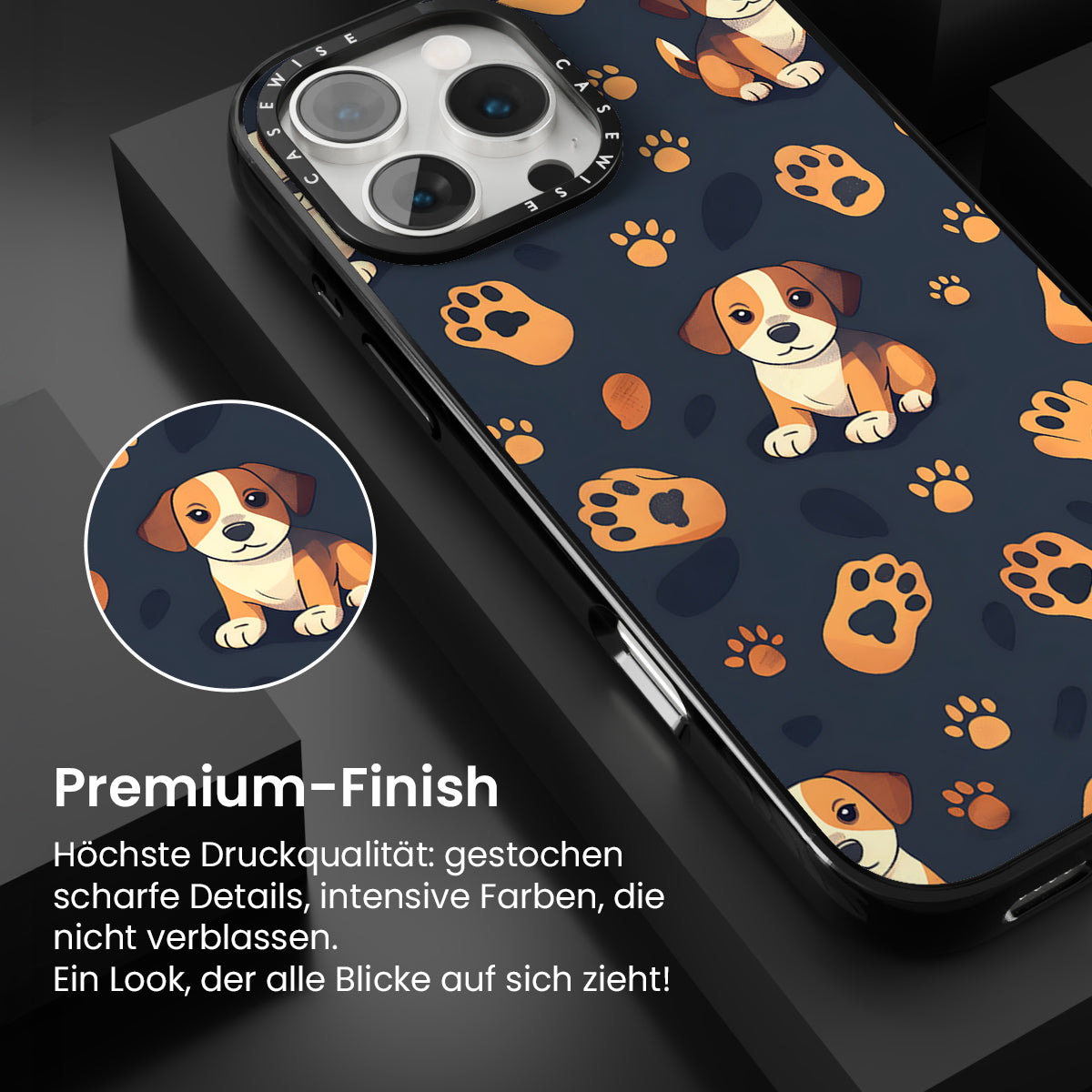 CASEWISE CASEWISE

Premium-Finish

Höchste Druckqualität: gestochen scharfe Details, intensive Farben, die nicht verblassen.
Ein Look, der alle Blicke auf sich zieht!