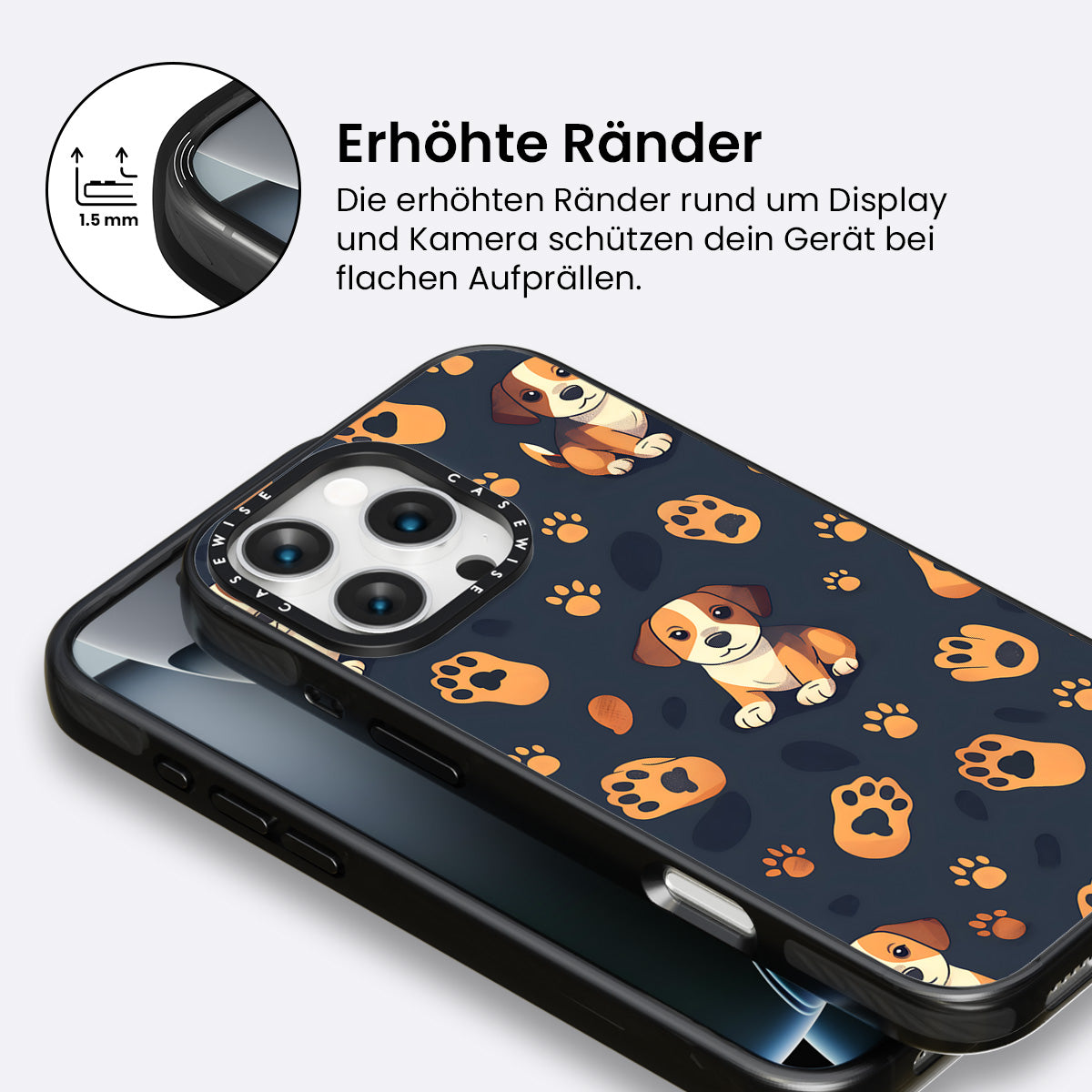 1.5 mm

Erhöhte Ränder

Die erhöhten Ränder rund um Display und Kamera schützen dein Gerät bei flachen Aufprällen.

CASEWISE CASEWISE