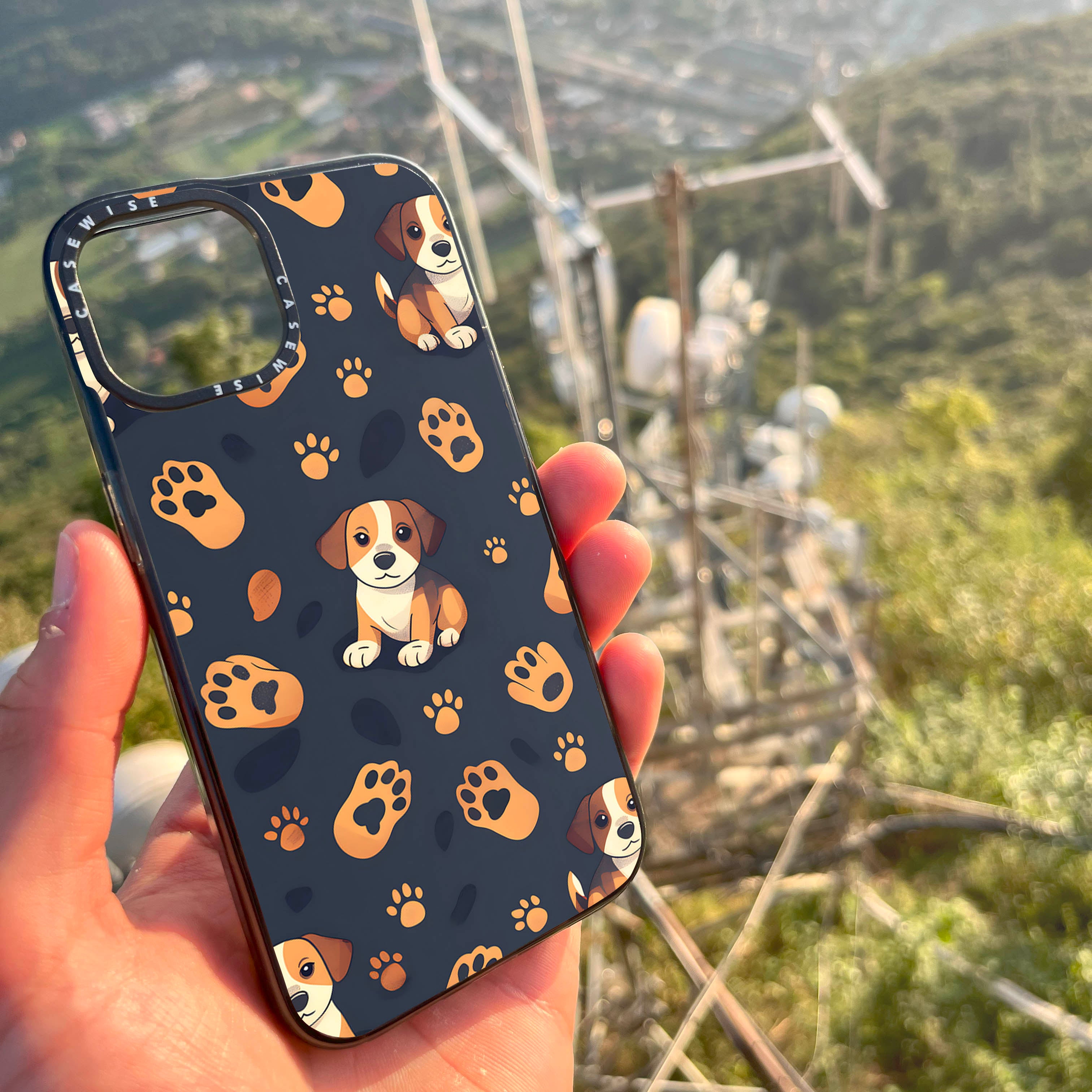 CASEWISE CASEWISE