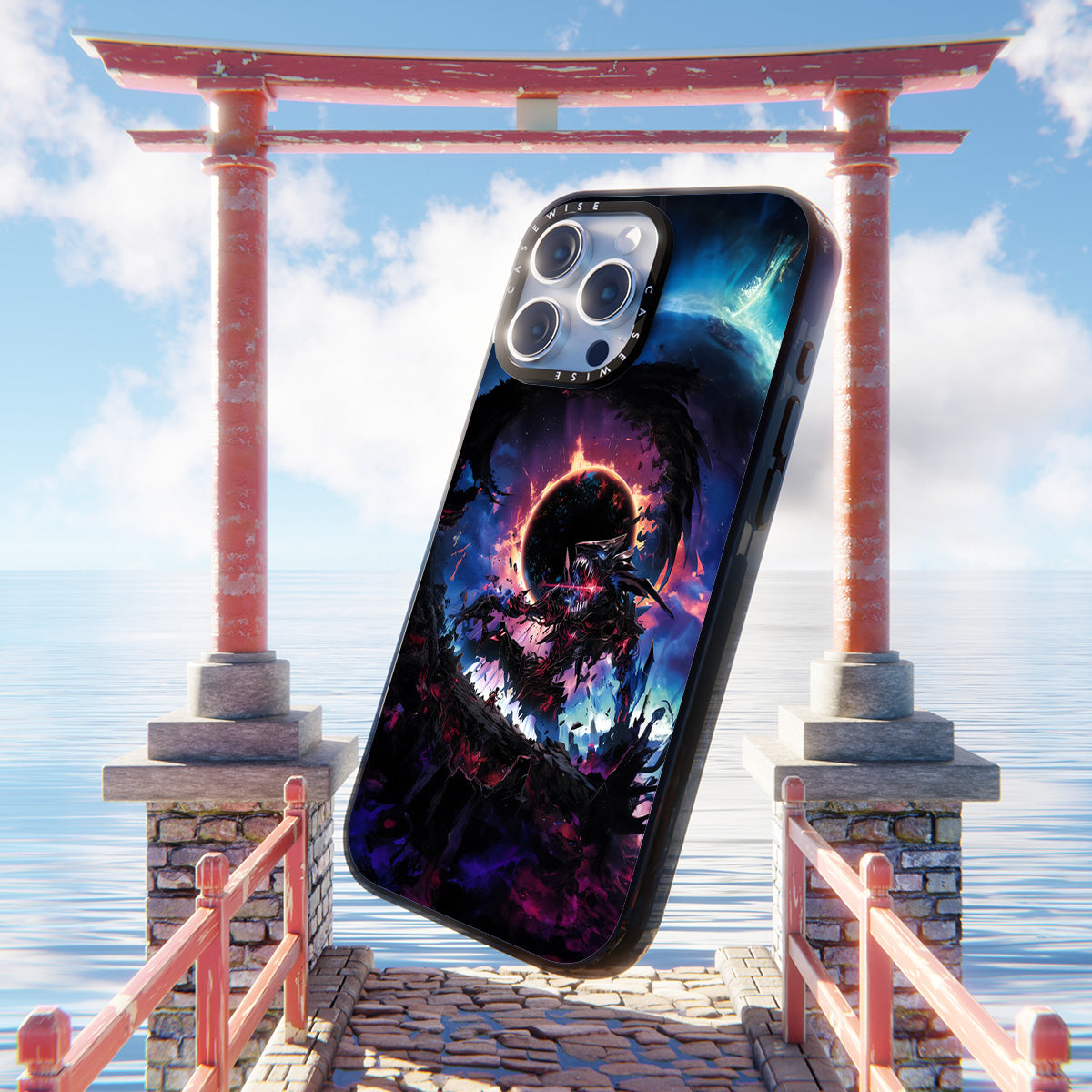 CASEWISE CASEWISE