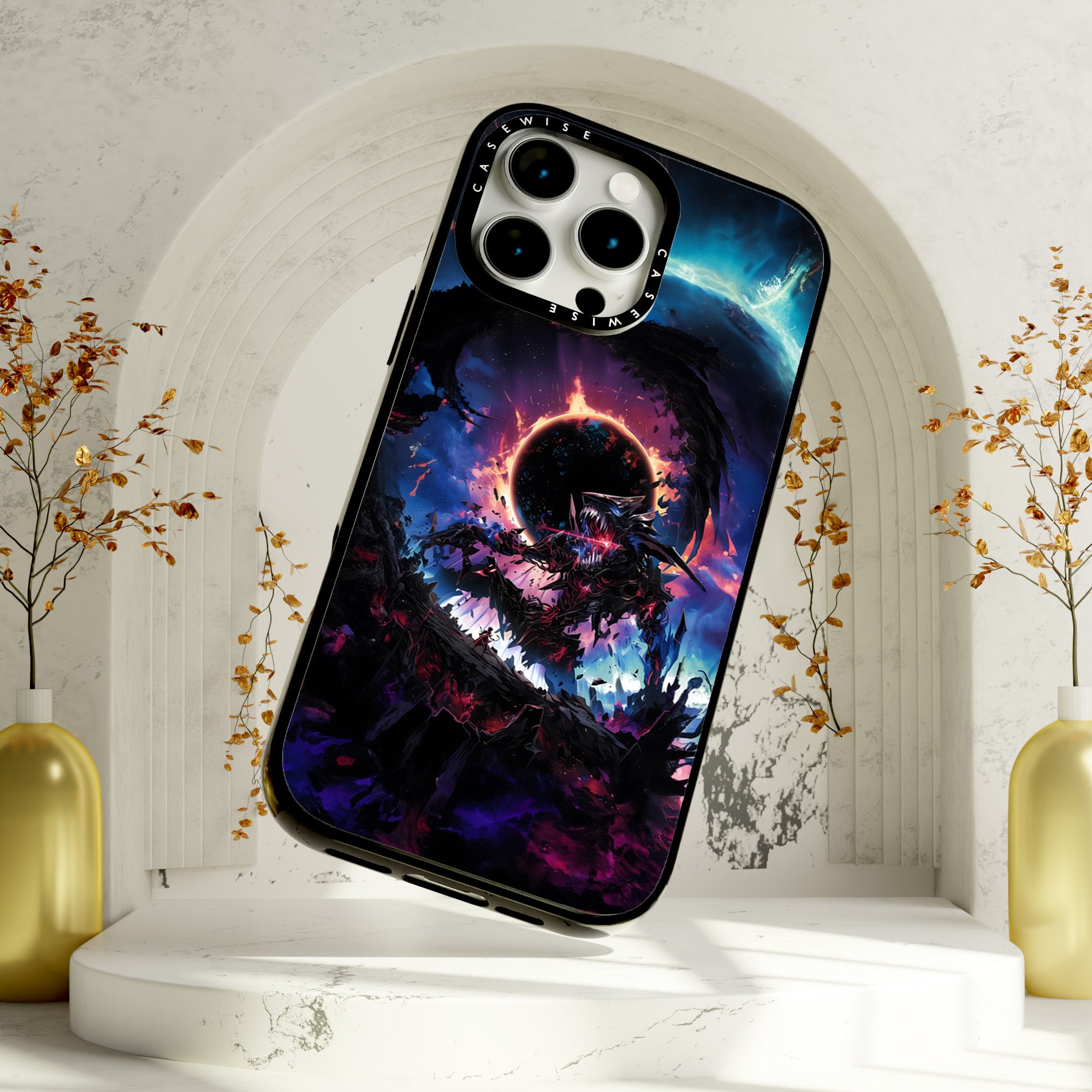 CASEWISE CASEWISE