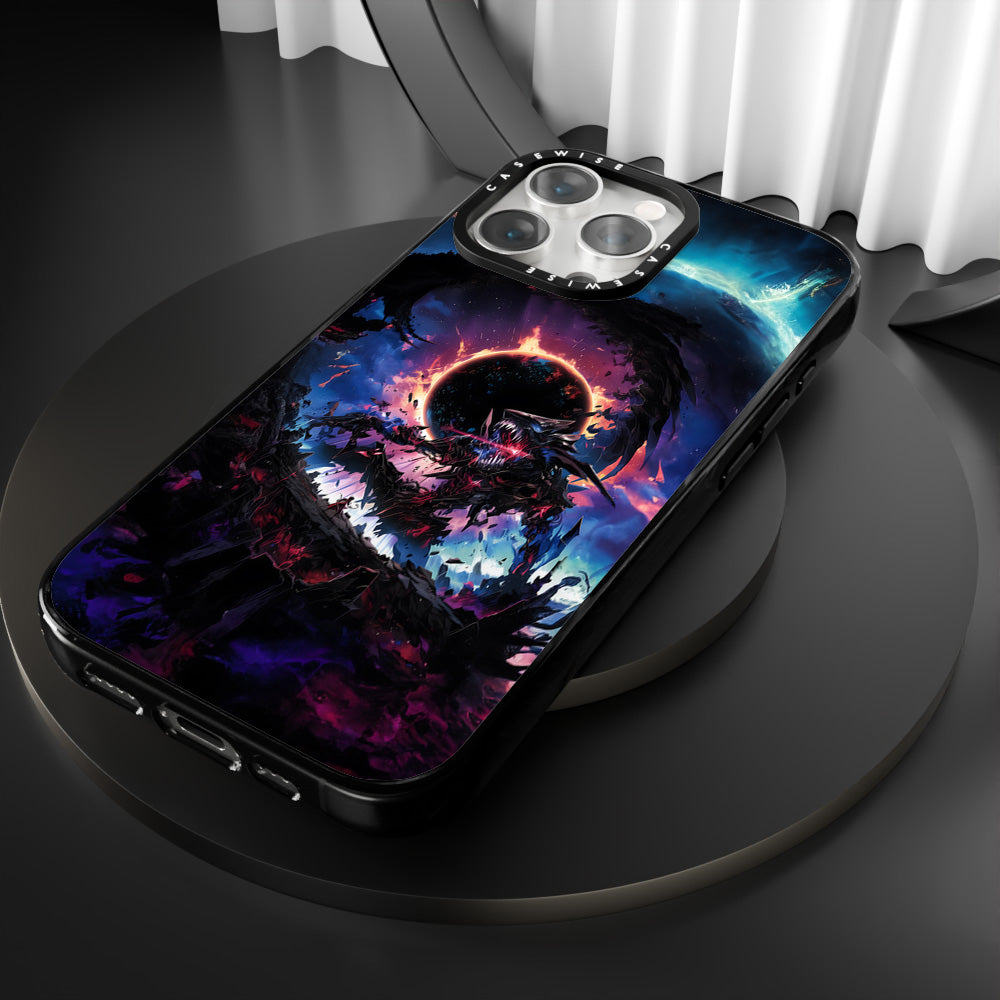 CASEWISE CASEWISE