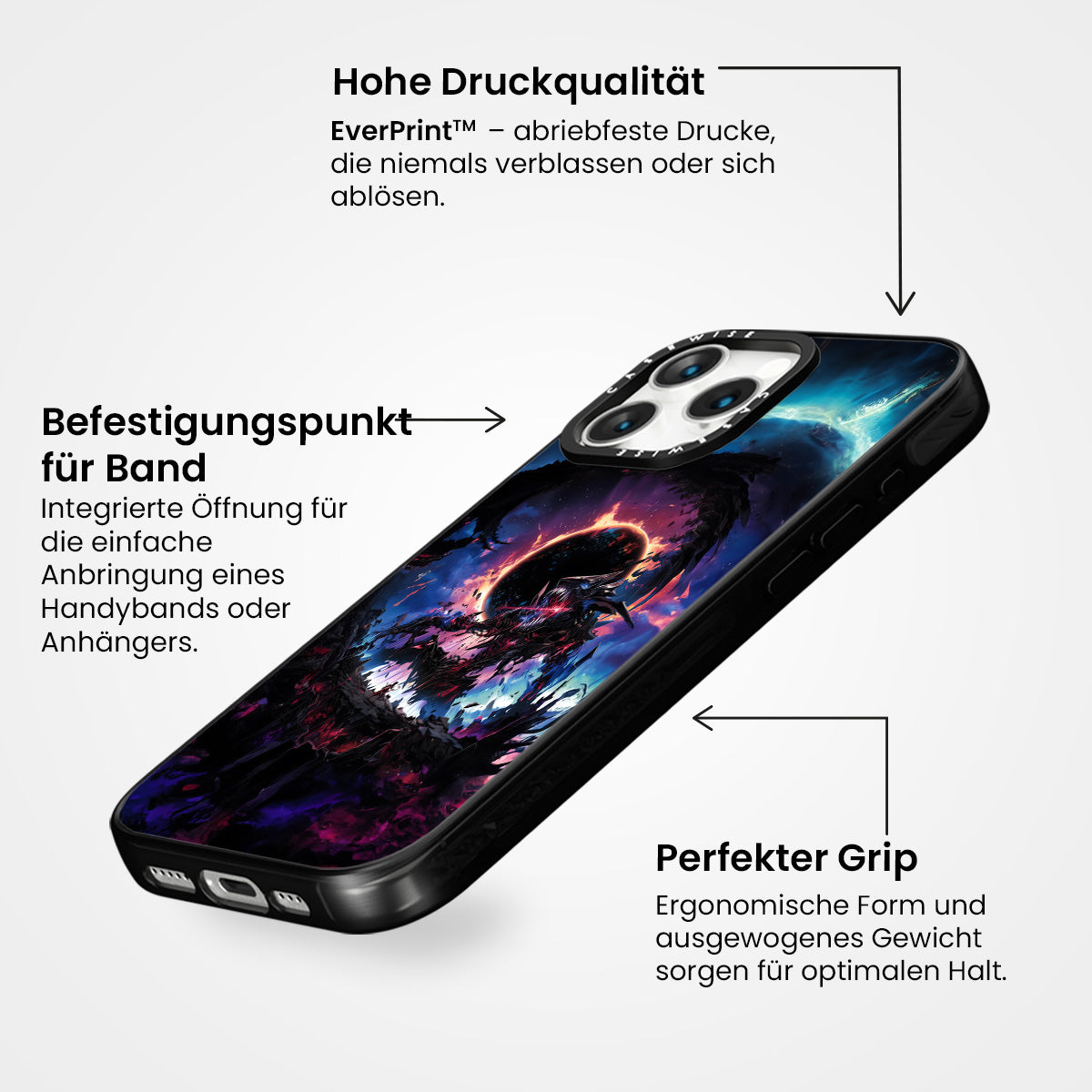 Hohe Druckqualität

EverPrint™ – abriebfeste Drucke, die niemals verblassen oder sich ablösen.

Befestigungspunkt für Band

Integrierte Öffnung für die einfache Anbringung eines Handybands oder Anhängers.

CASEWISE

CASEWISE

Perfekter Grip

Ergonomische Form und ausgewogenes Gewicht sorgen für optimalen Halt.