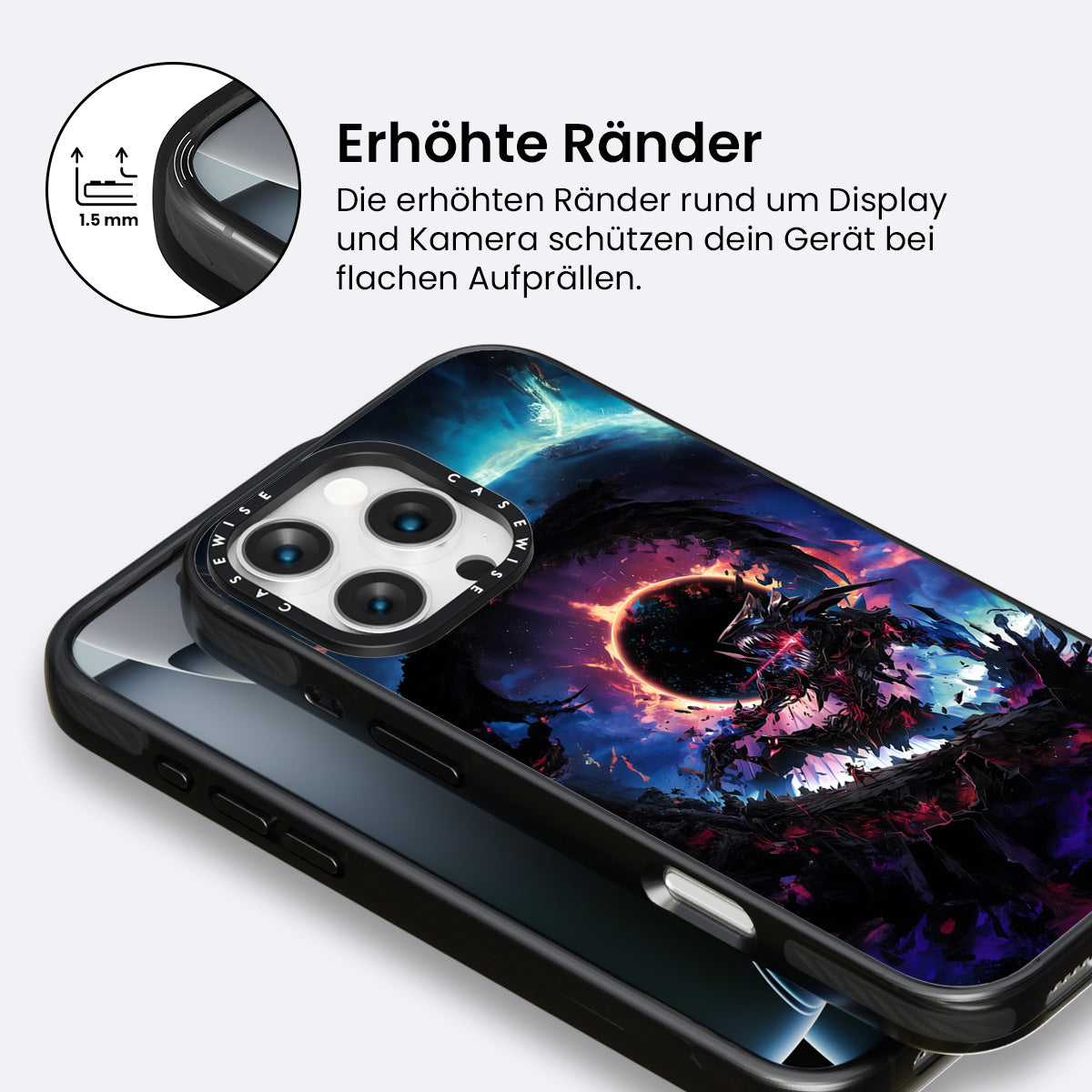 1.5 mm

Erhöhte Ränder

Die erhöhten Ränder rund um Display und Kamera schützen dein Gerät bei flachen Aufprällen.

CASEWISE CASEWISE