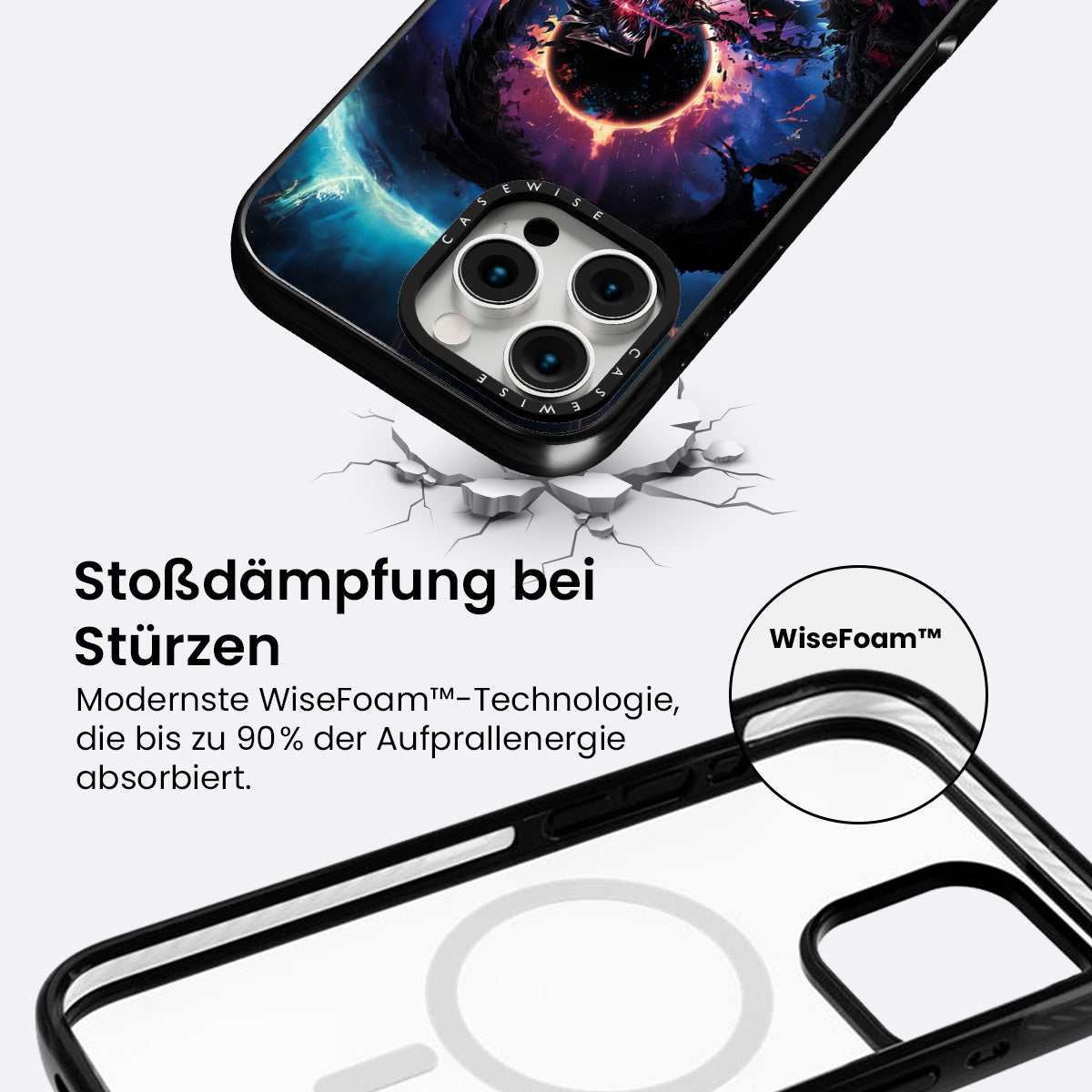 CASEWISE

CASEWISE

Stoßdämpfung bei Stürzen

Modernste WiseFoam™-Technologie, die bis zu 90% der Aufprallenergie absorbiert.

WiseFoam™