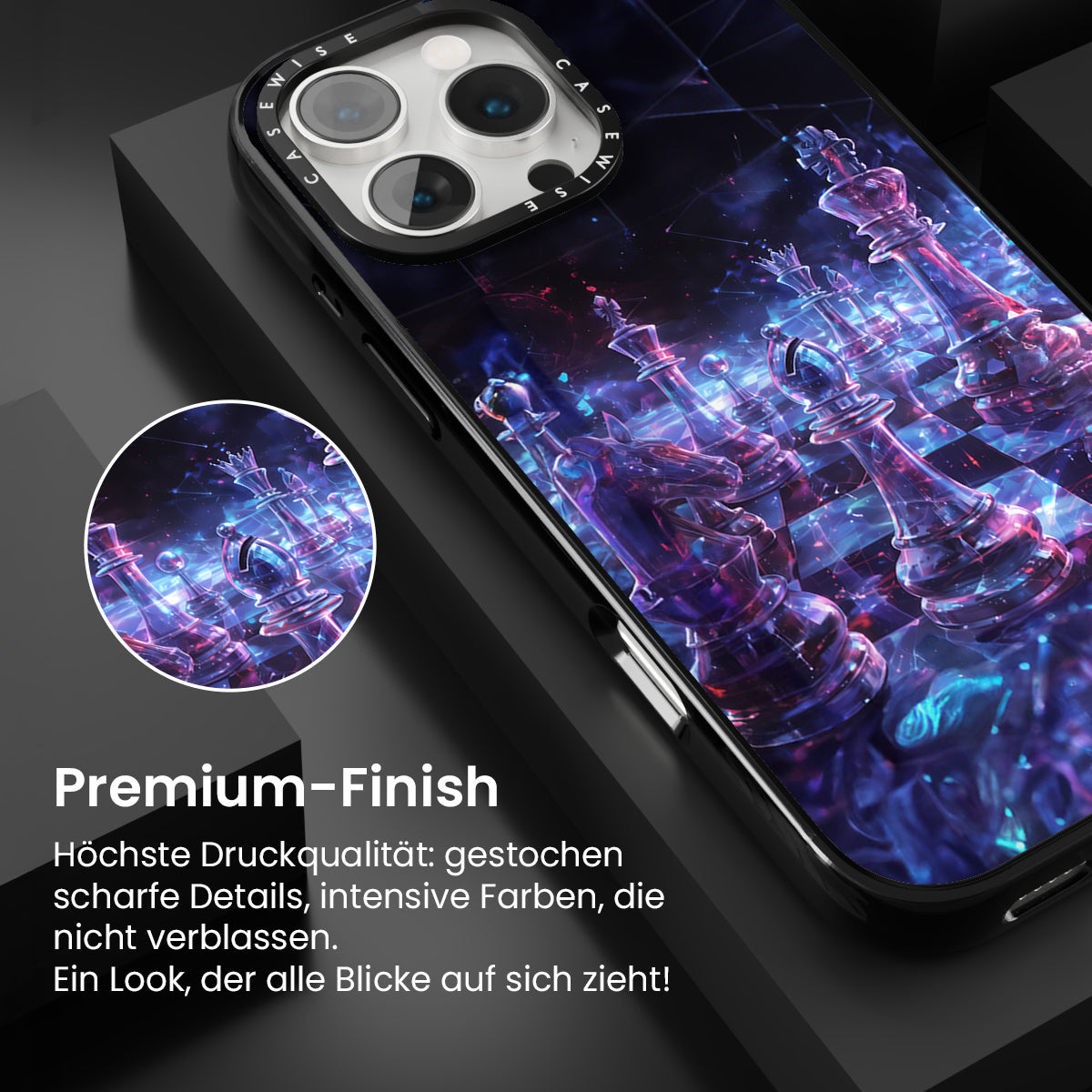 CASEWISE CASEWISE

Premium-Finish

Höchste Druckqualität: gestochen scharfe Details, intensive Farben, die nicht verblassen.
Ein Look, der alle Blicke auf sich zieht!