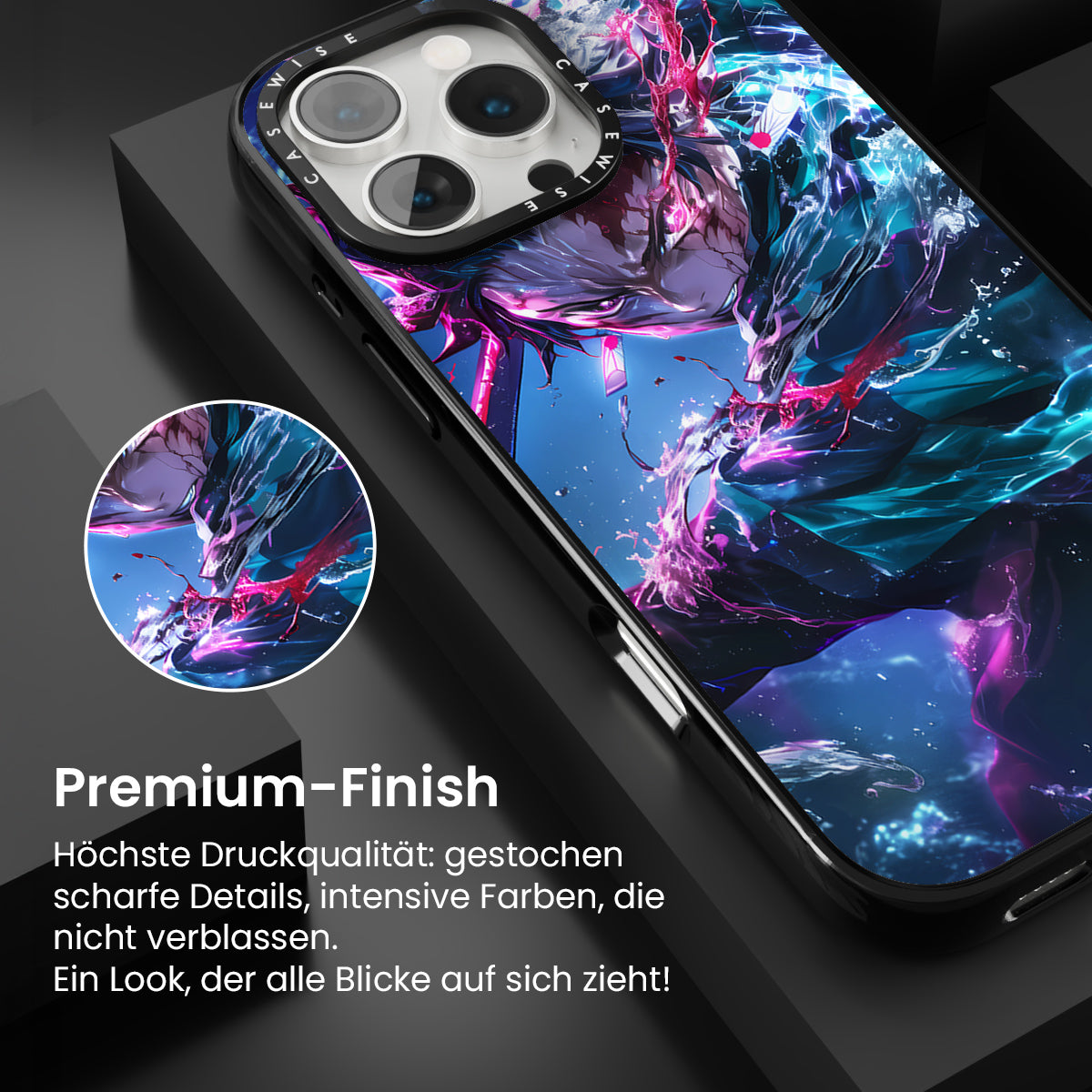 CASEWISE CASEWISE

Premium-Finish

Höchste Druckqualität: gestochen scharfe Details, intensive Farben, die nicht verblassen.
Ein Look, der alle Blicke auf sich zieht!