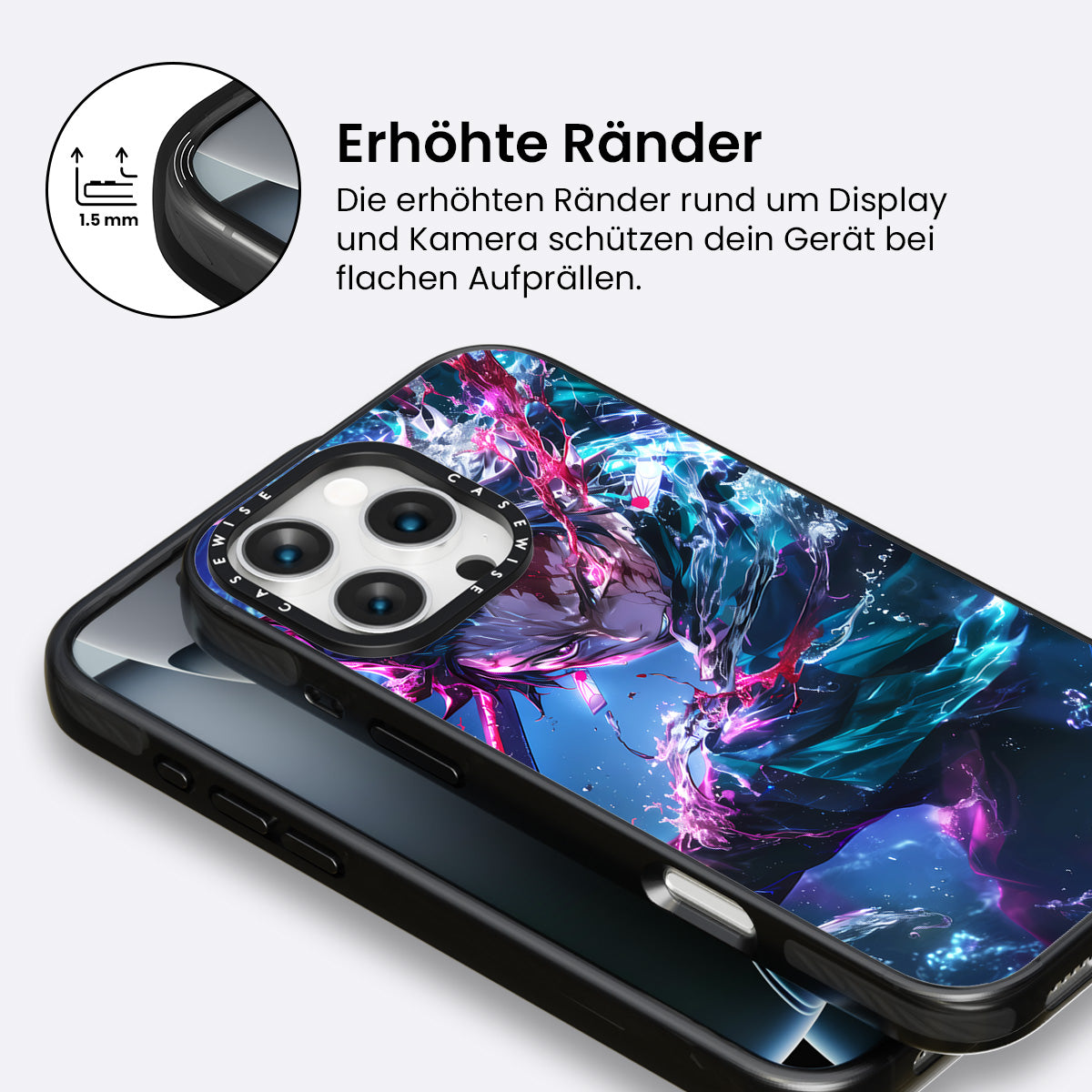 1.5 mm

Erhöhte Ränder

Die erhöhten Ränder rund um Display und Kamera schützen dein Gerät bei flachen Aufprällen.

CASEWISE CASEWISE