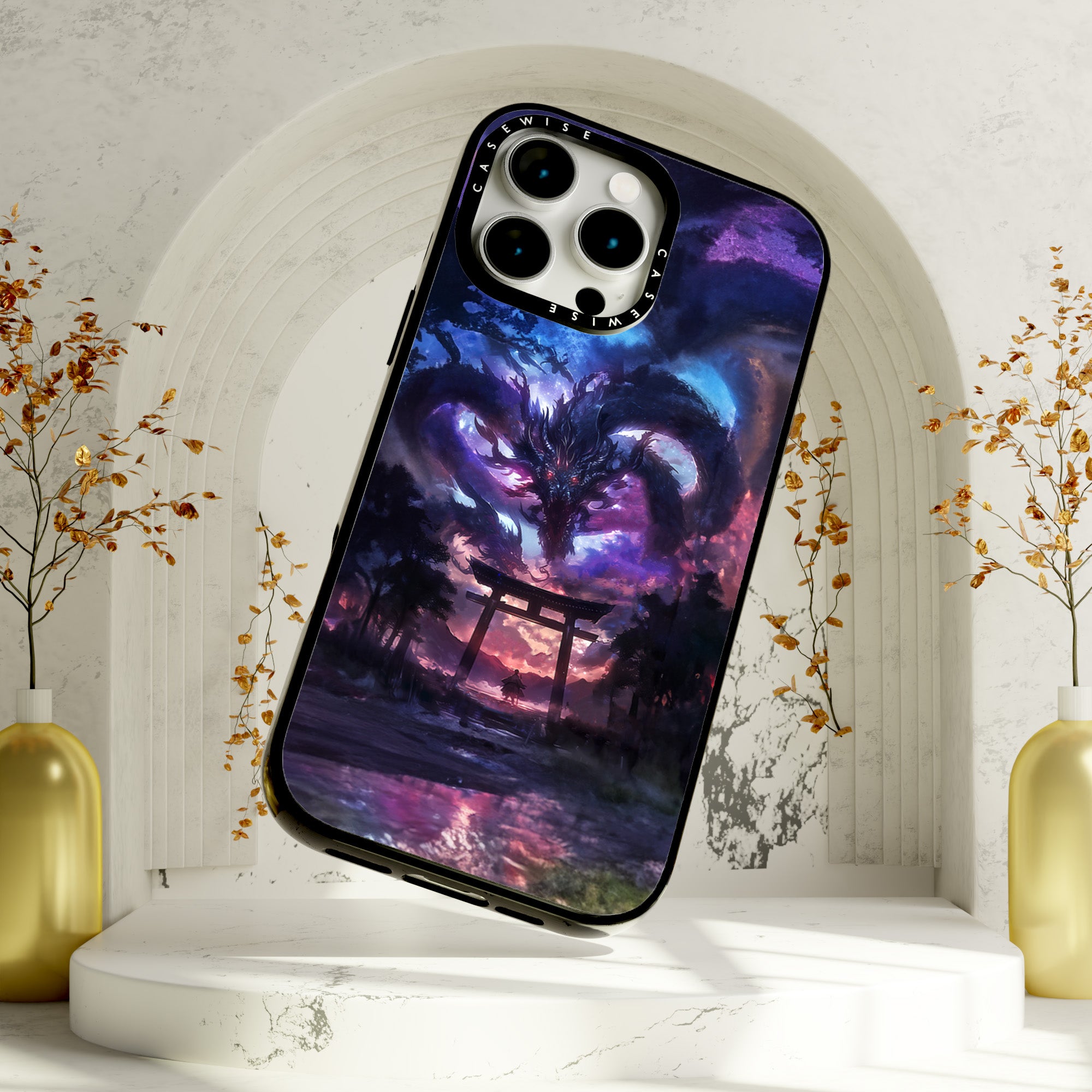 CASEWISE
CASEWISE