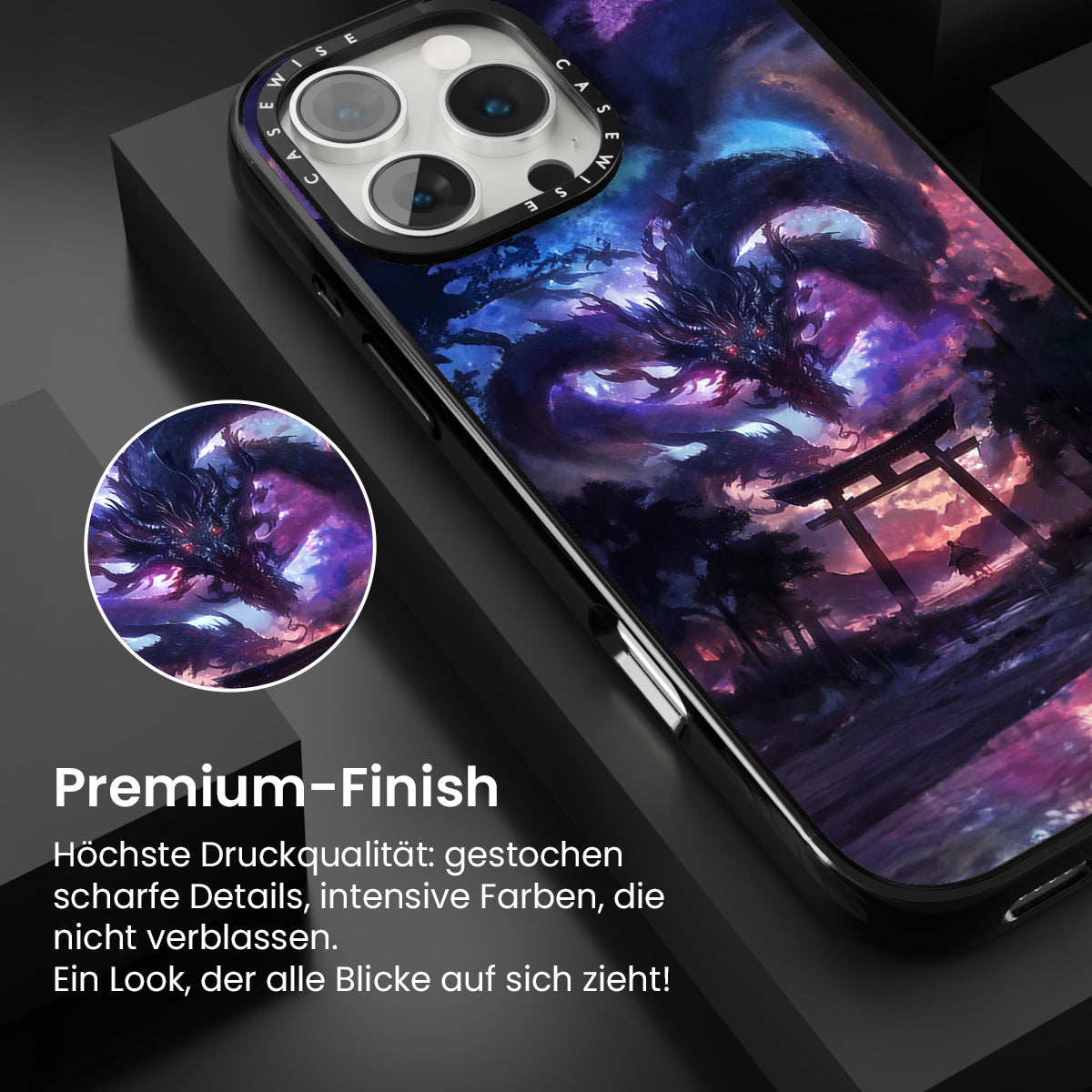 CASEWISE CASEWISE

Premium-Finish

Höchste Druckqualität: gestochen scharfe Details, intensive Farben, die nicht verblassen.
Ein Look, der alle Blicke auf sich zieht!