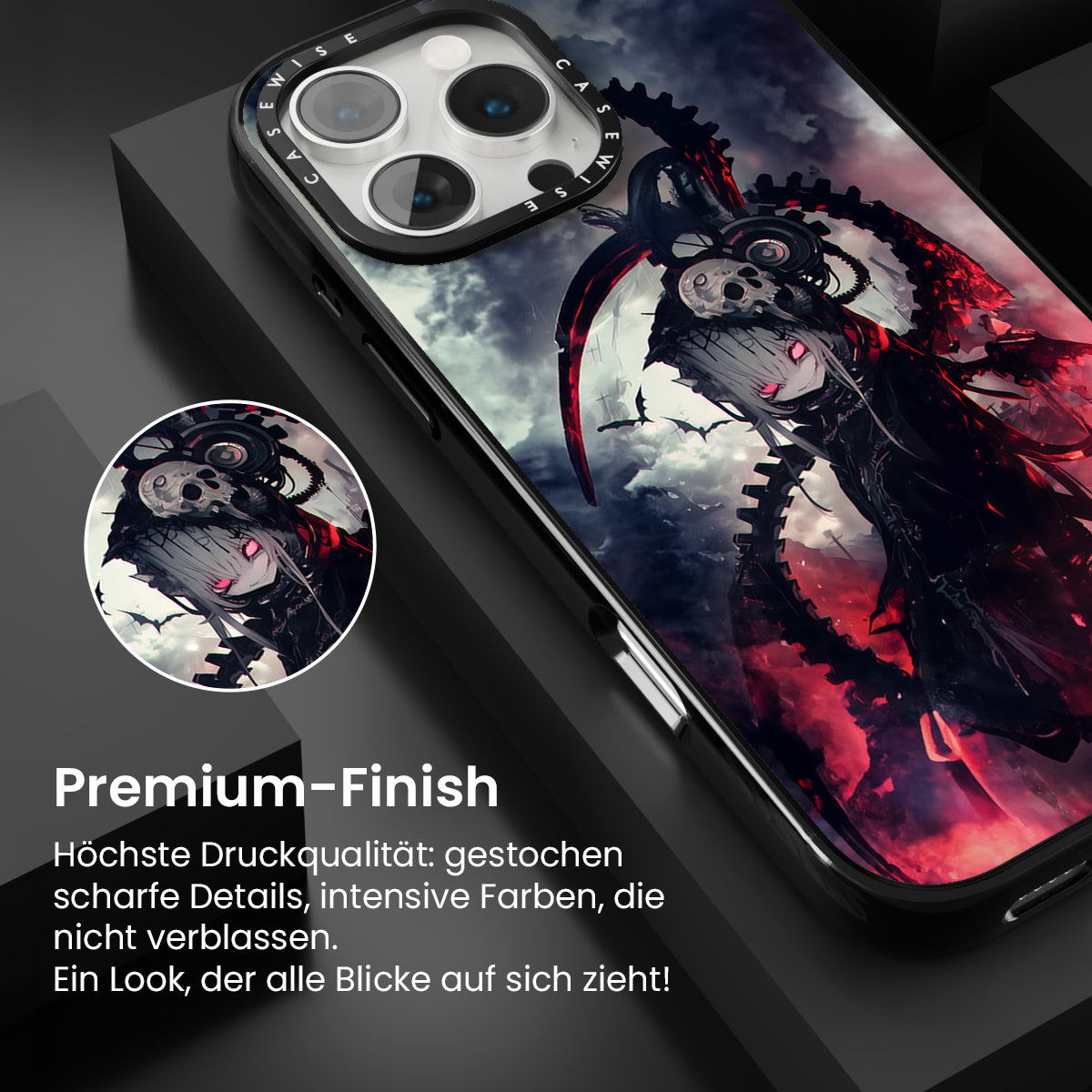 CASEWISE CASEWISE

Premium-Finish

Höchste Druckqualität: gestochen scharfe Details, intensive Farben, die nicht verblassen.
Ein Look, der alle Blicke auf sich zieht!