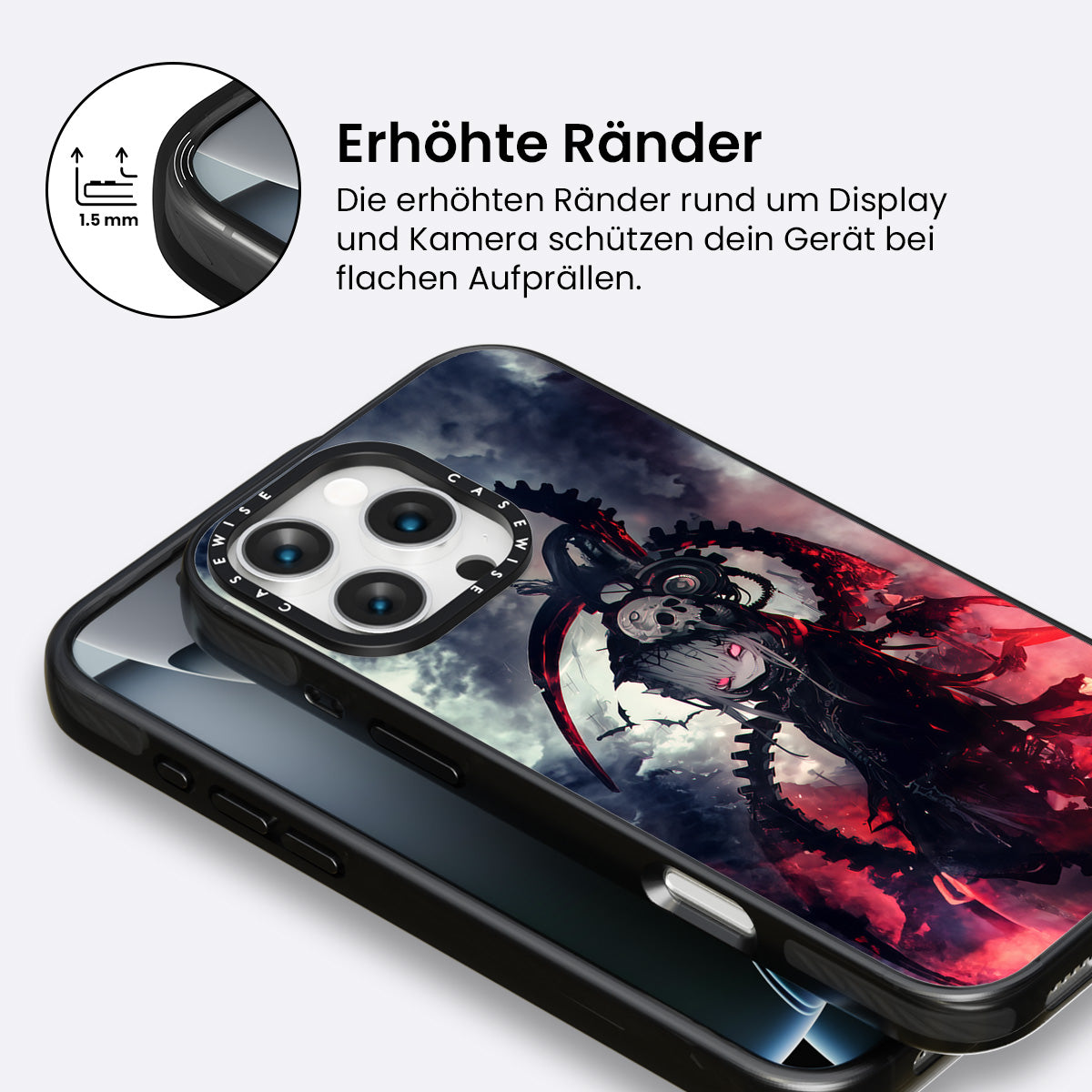 1.5 mm

Erhöhte Ränder

Die erhöhten Ränder rund um Display und Kamera schützen dein Gerät bei flachen Aufprällen.

CASEWISE CASEWISE