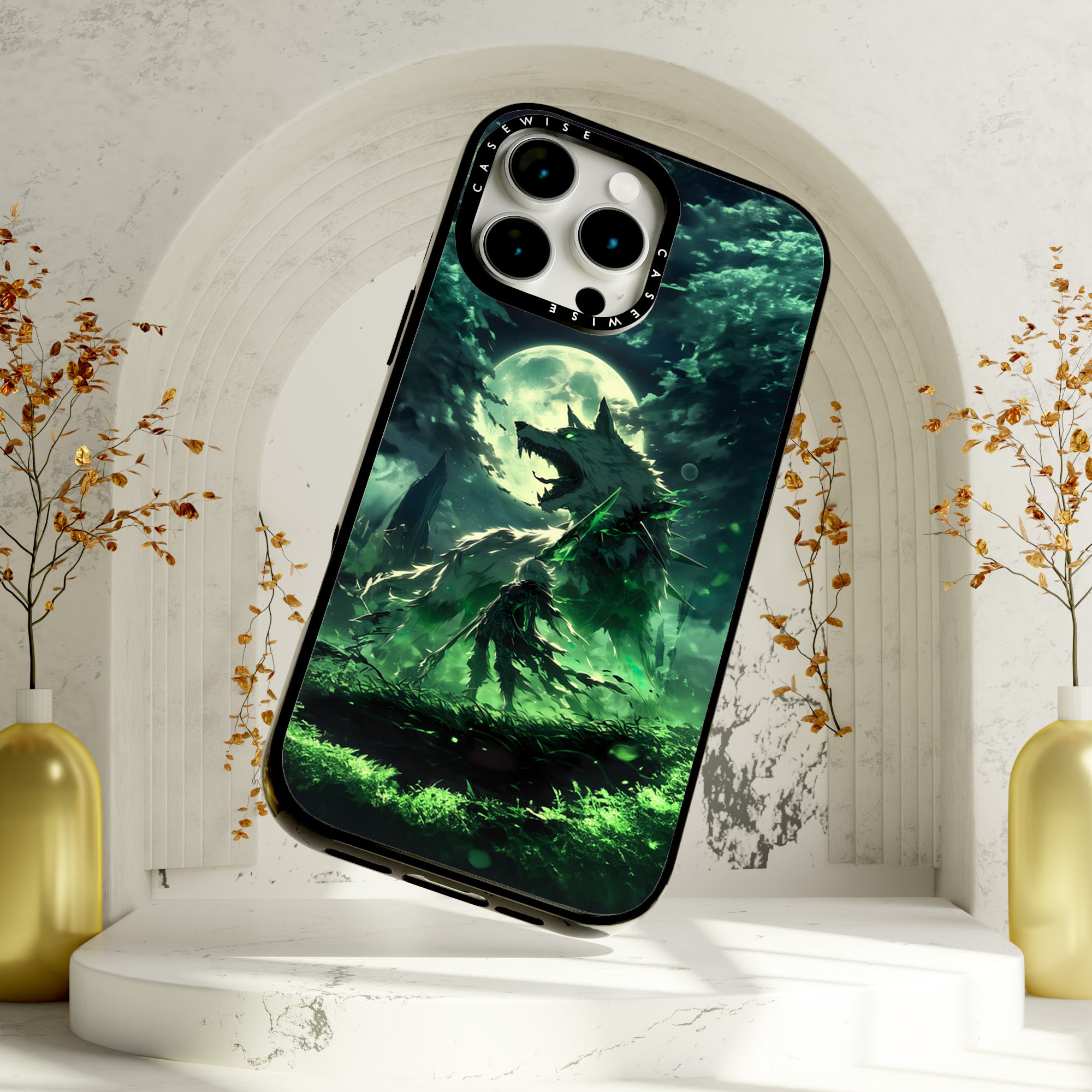 CASEWISE
CASEWISE