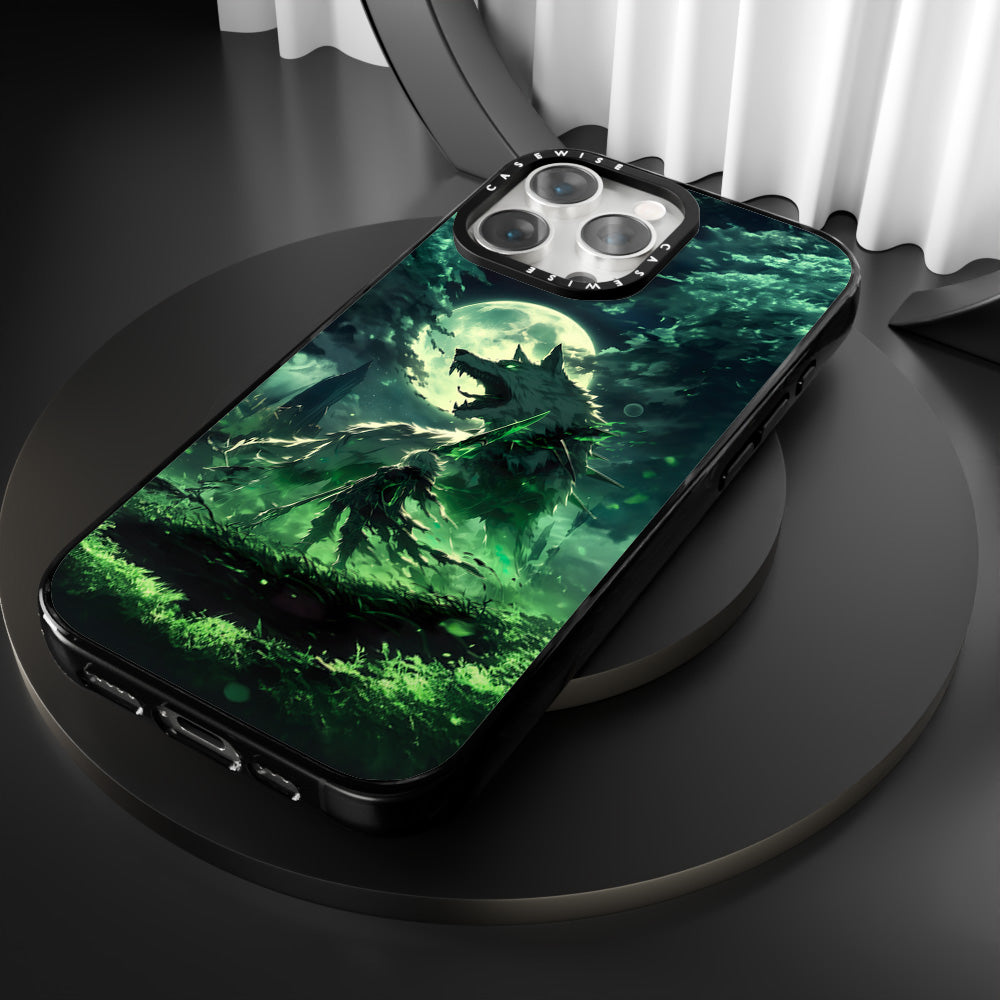 CASEWISE CASEWISE