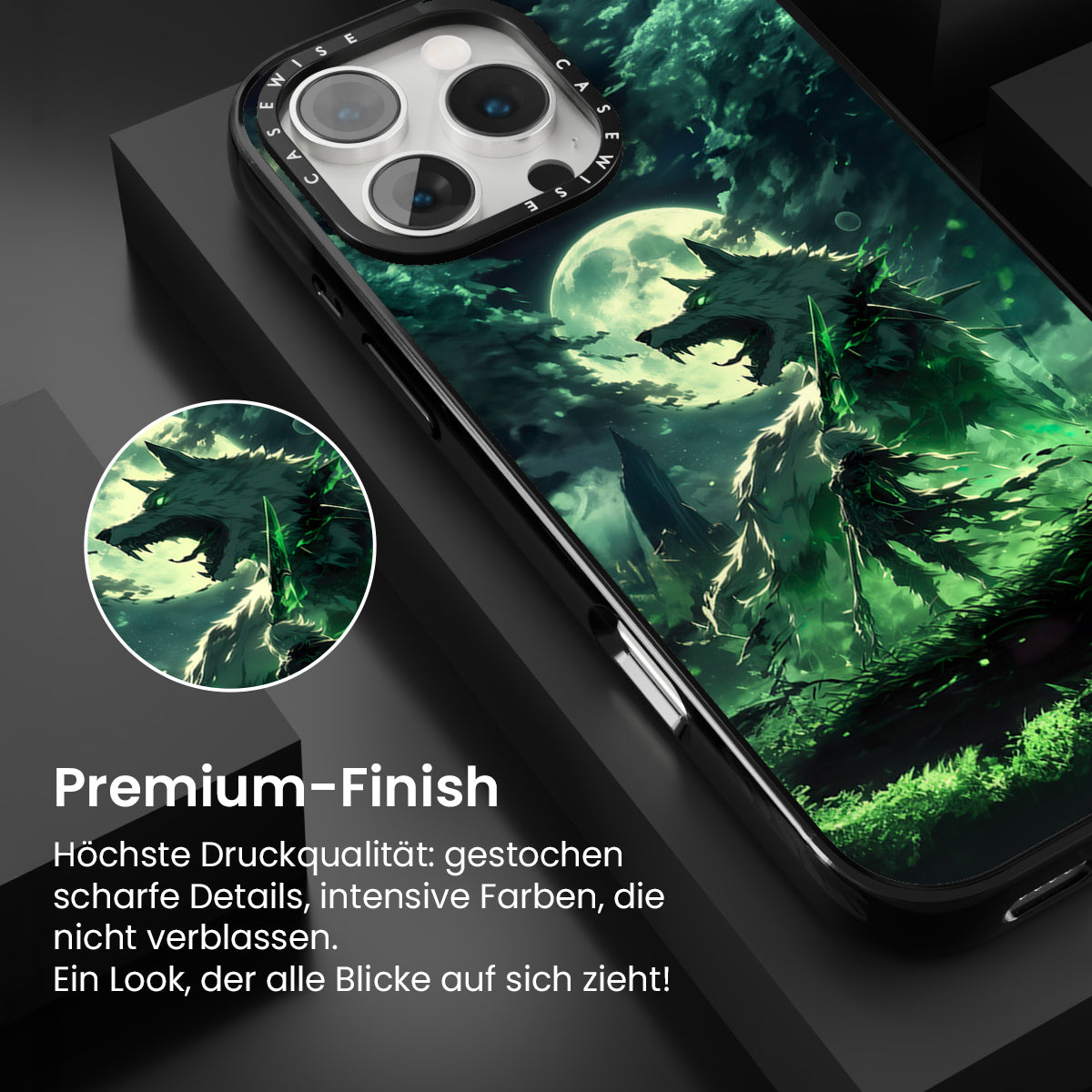 CASEWISE CASEWISE

Premium-Finish

Höchste Druckqualität: gestochen scharfe Details, intensive Farben, die nicht verblassen.
Ein Look, der alle Blicke auf sich zieht!