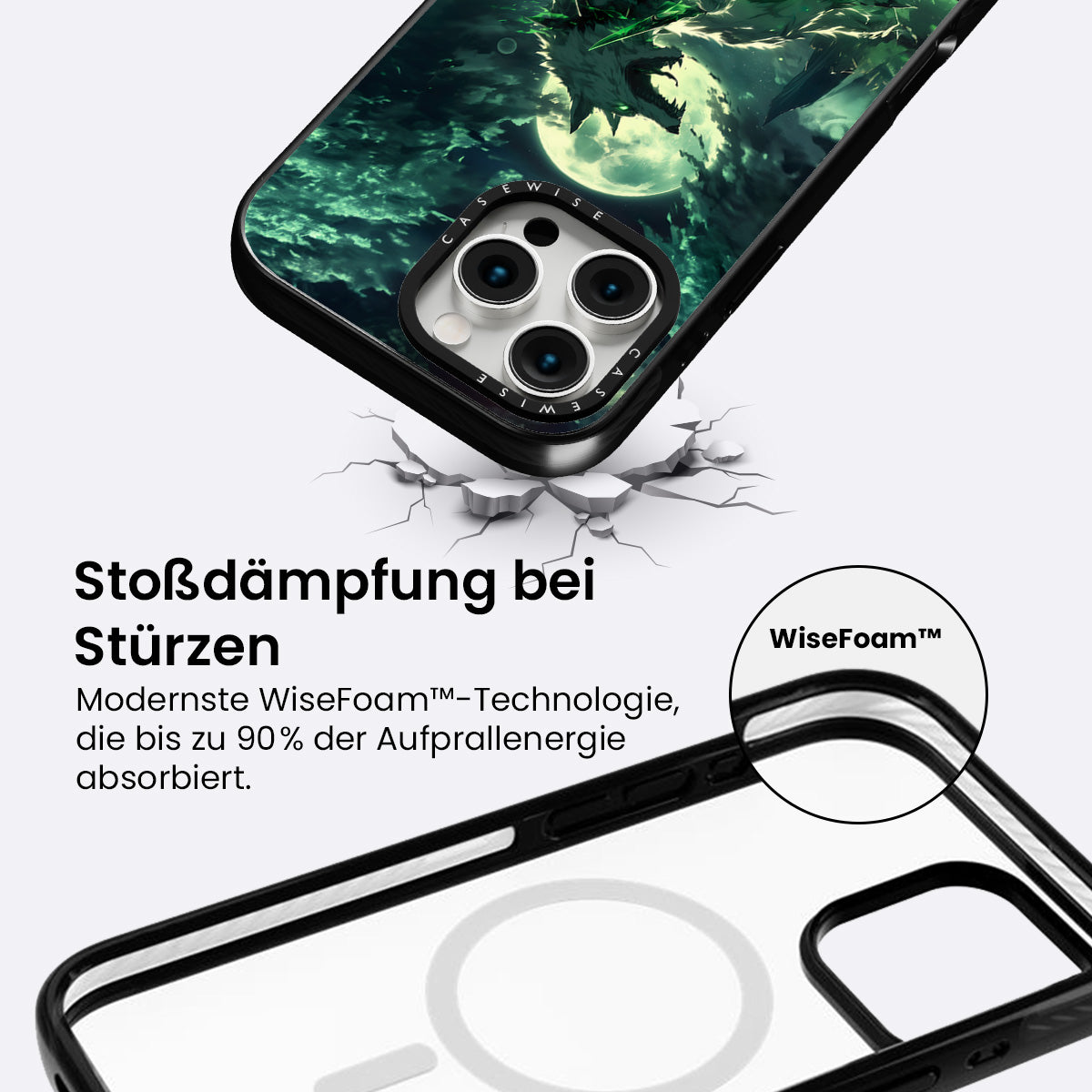 CASEWISE

CASEWISE

Stoßdämpfung bei Stürzen

Modernste WiseFoam™-Technologie, die bis zu 90% der Aufprallenergie absorbiert.

WiseFoam™