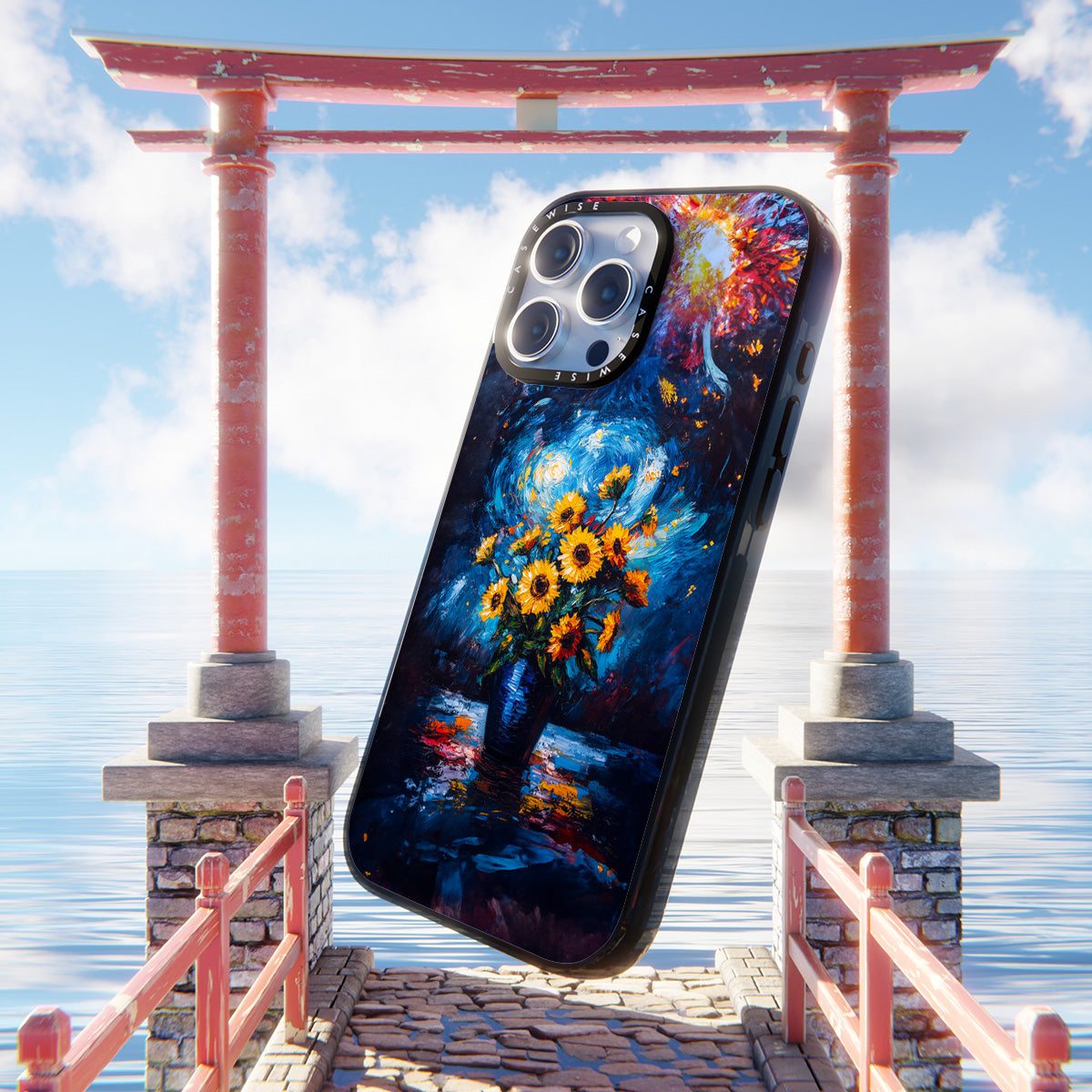 CASEWISE CASEWISE