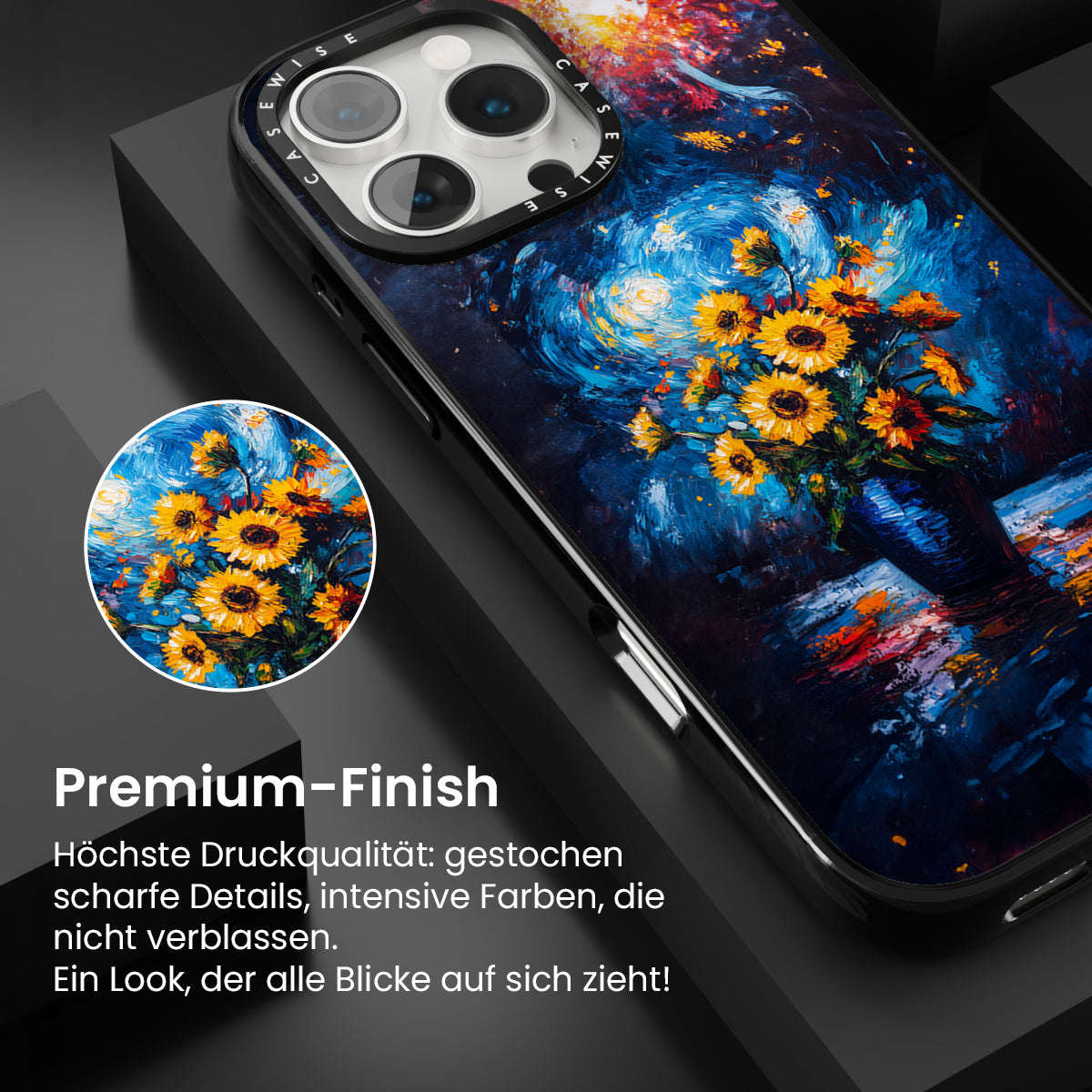 CASEWISE CASEWISE

Premium-Finish

Höchste Druckqualität: gestochen scharfe Details, intensive Farben, die nicht verblassen.
Ein Look, der alle Blicke auf sich zieht!