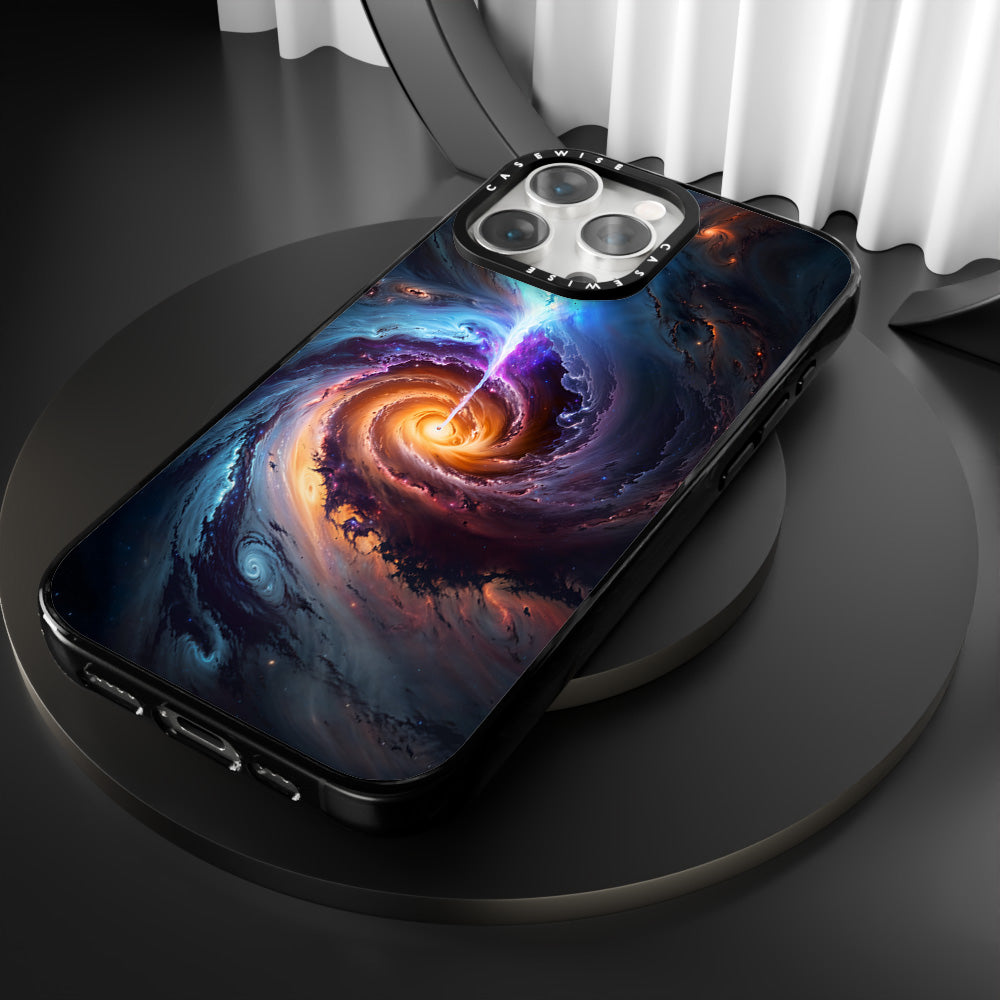 CASEWISE
CASEWISE