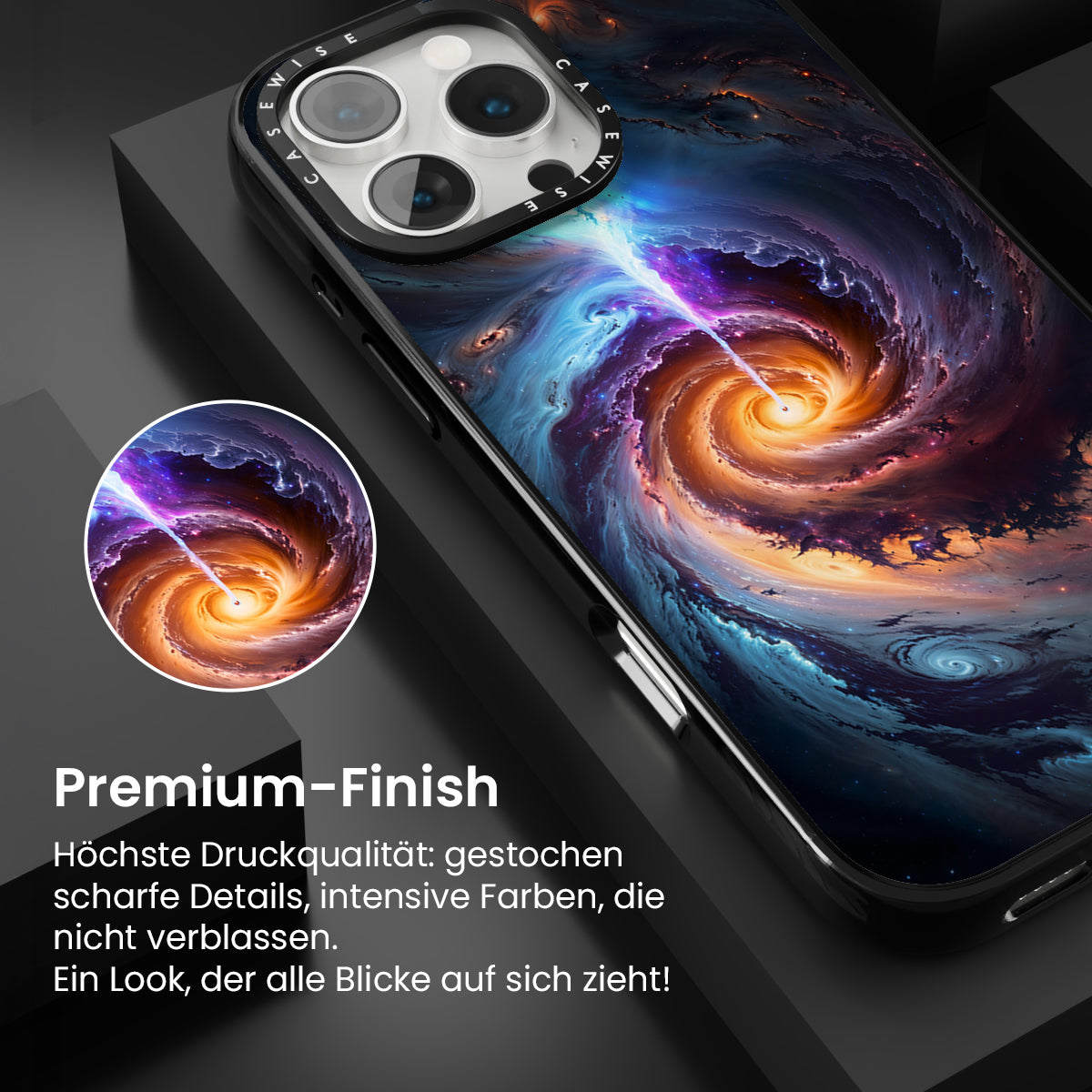 CASEWISE CASEWISE

Premium-Finish

Höchste Druckqualität: gestochen scharfe Details, intensive Farben, die nicht verblassen.
Ein Look, der alle Blicke auf sich zieht!