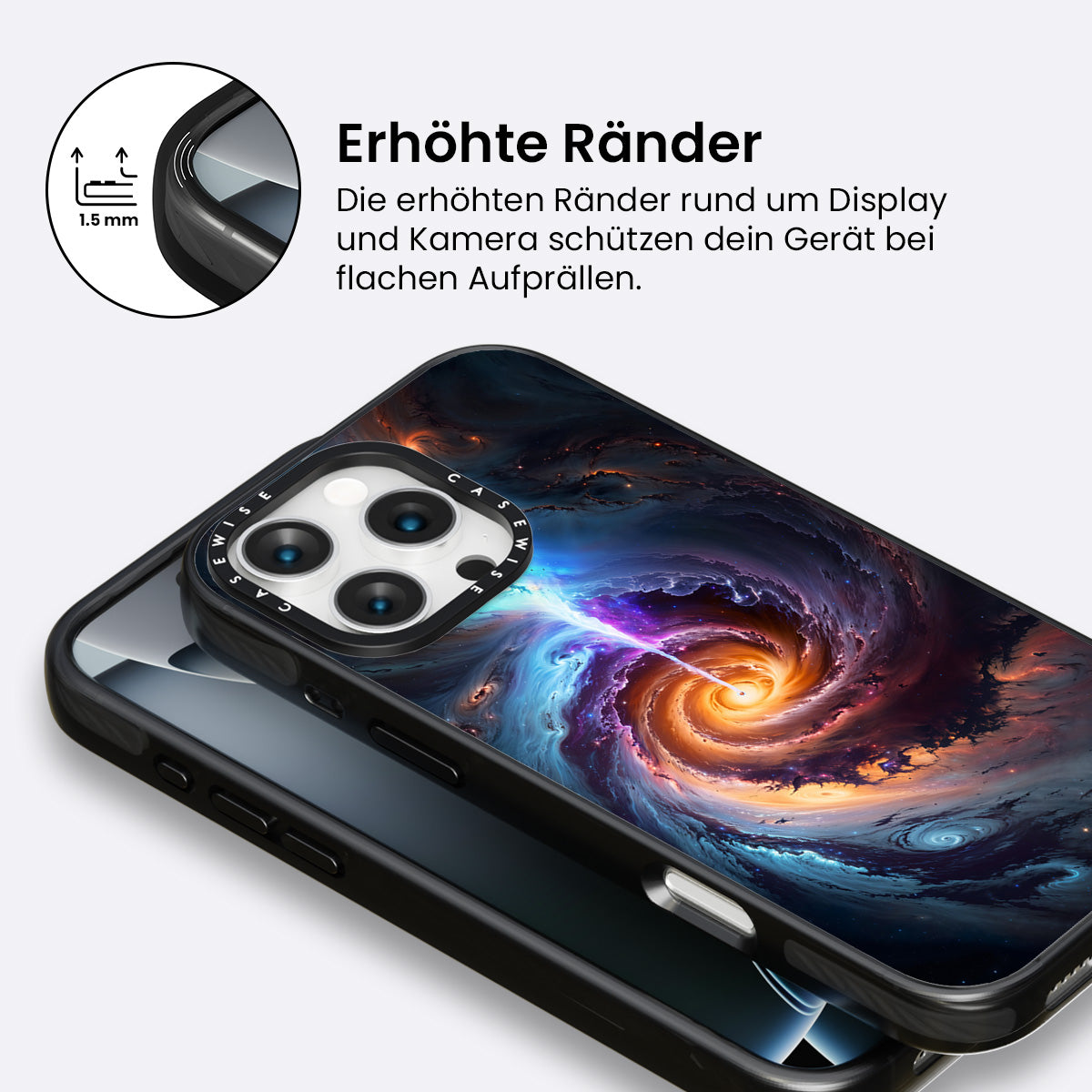 1.5 mm

Erhöhte Ränder

Die erhöhten Ränder rund um Display und Kamera schützen dein Gerät bei flachen Aufprällen.

CASEWISE CASEWISE