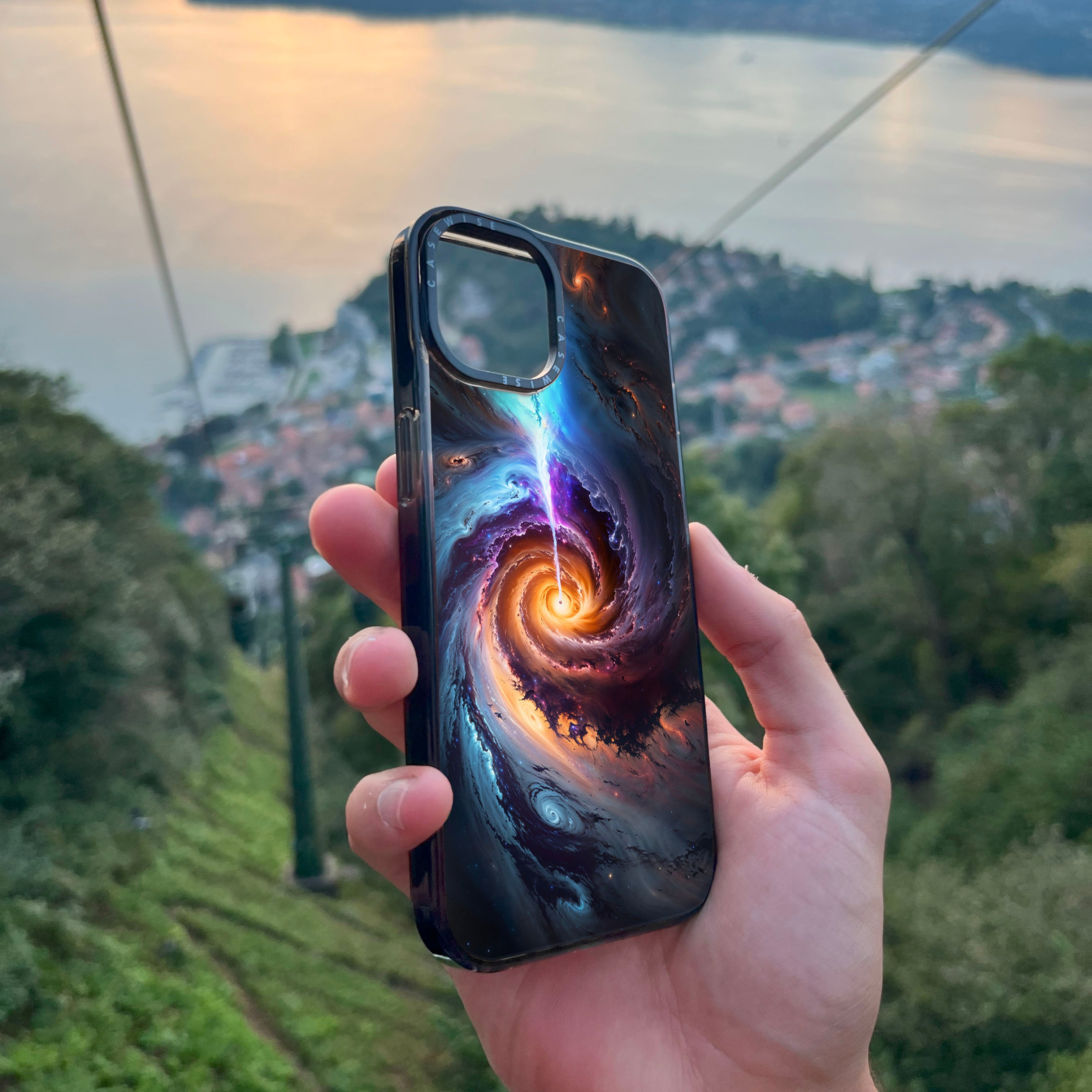 CASEWISE CASEWISE