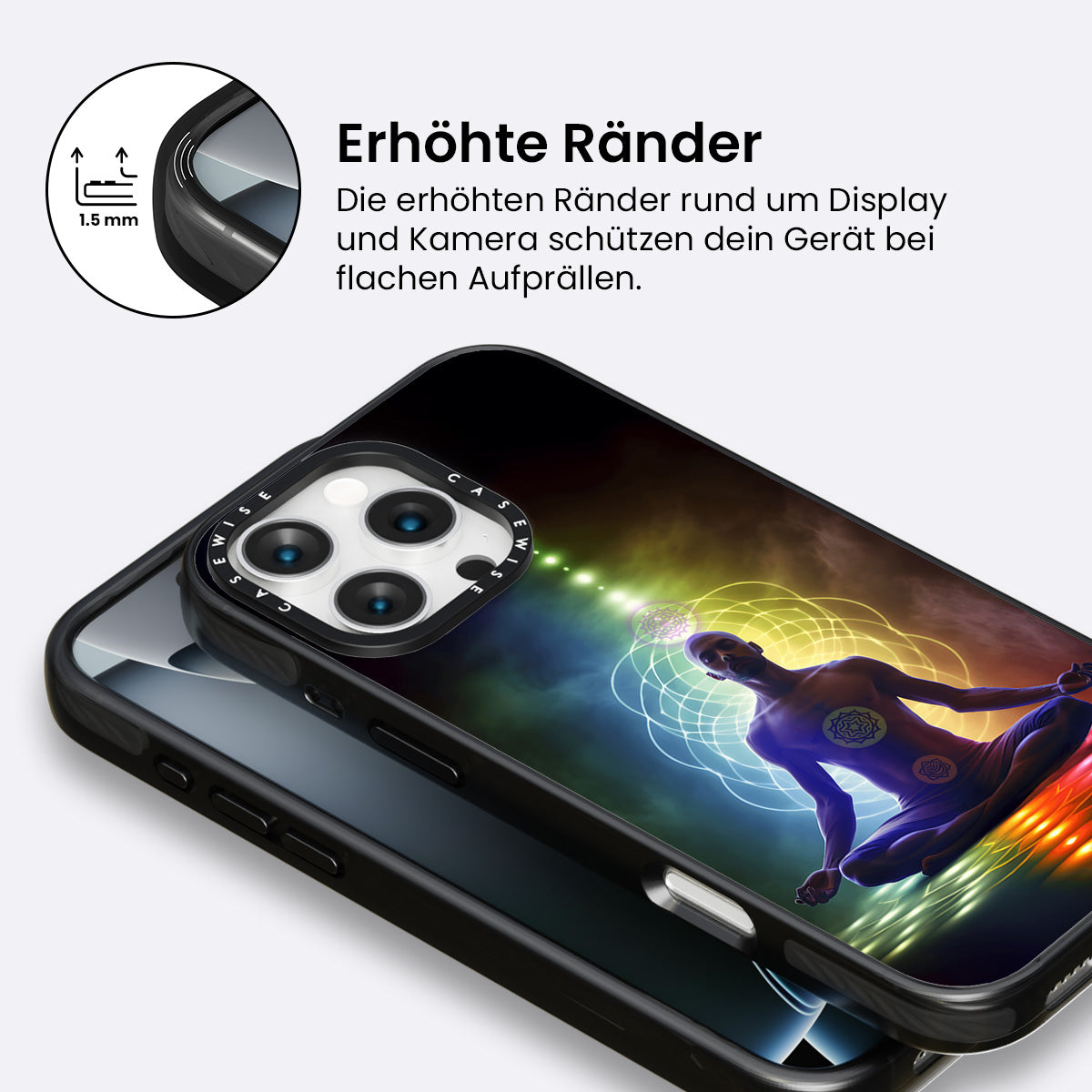 1.5 mm

Erhöhte Ränder

Die erhöhten Ränder rund um Display und Kamera schützen dein Gerät bei flachen Aufprällen.

CASEWISE CASEWISE