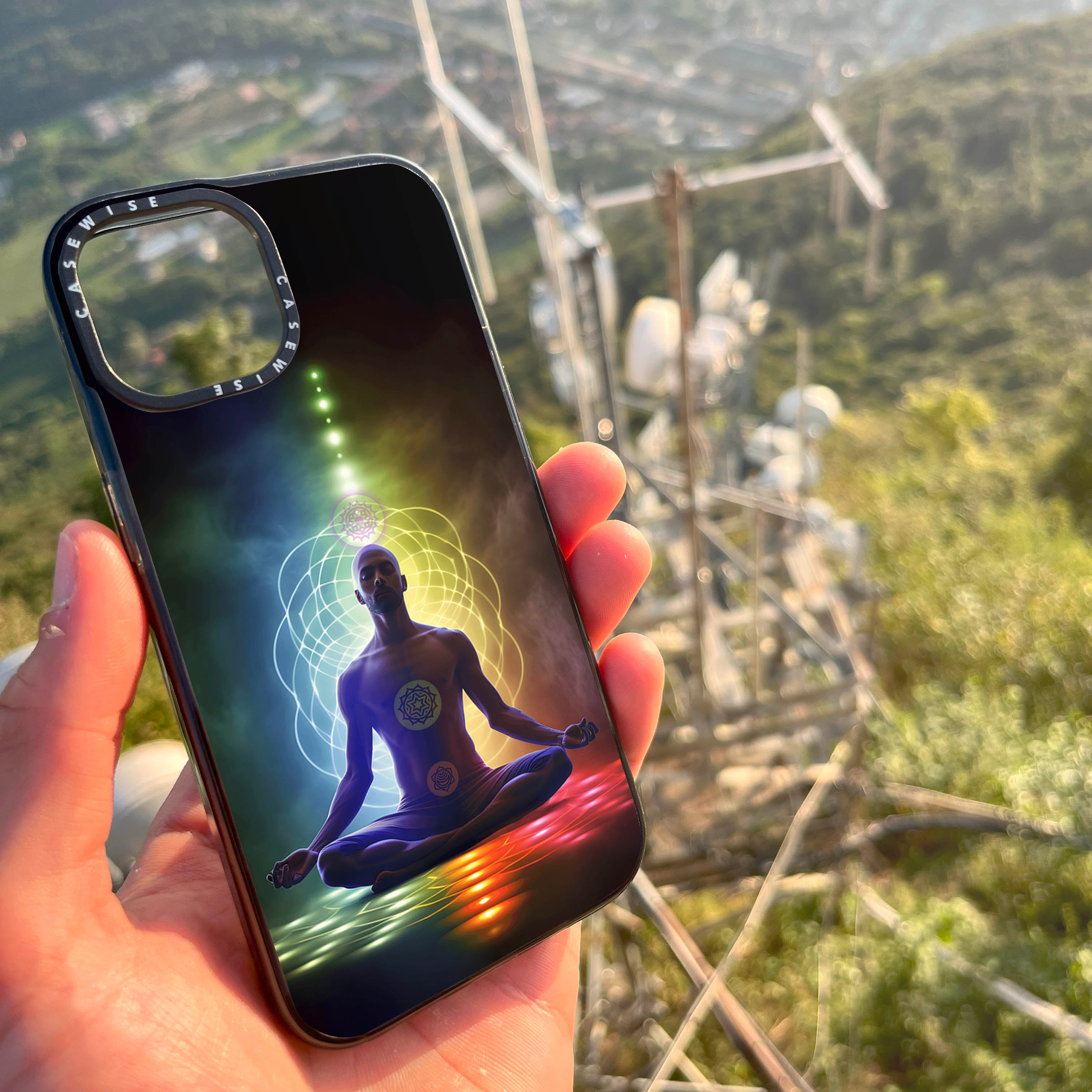 CASEWISE CASEWISE