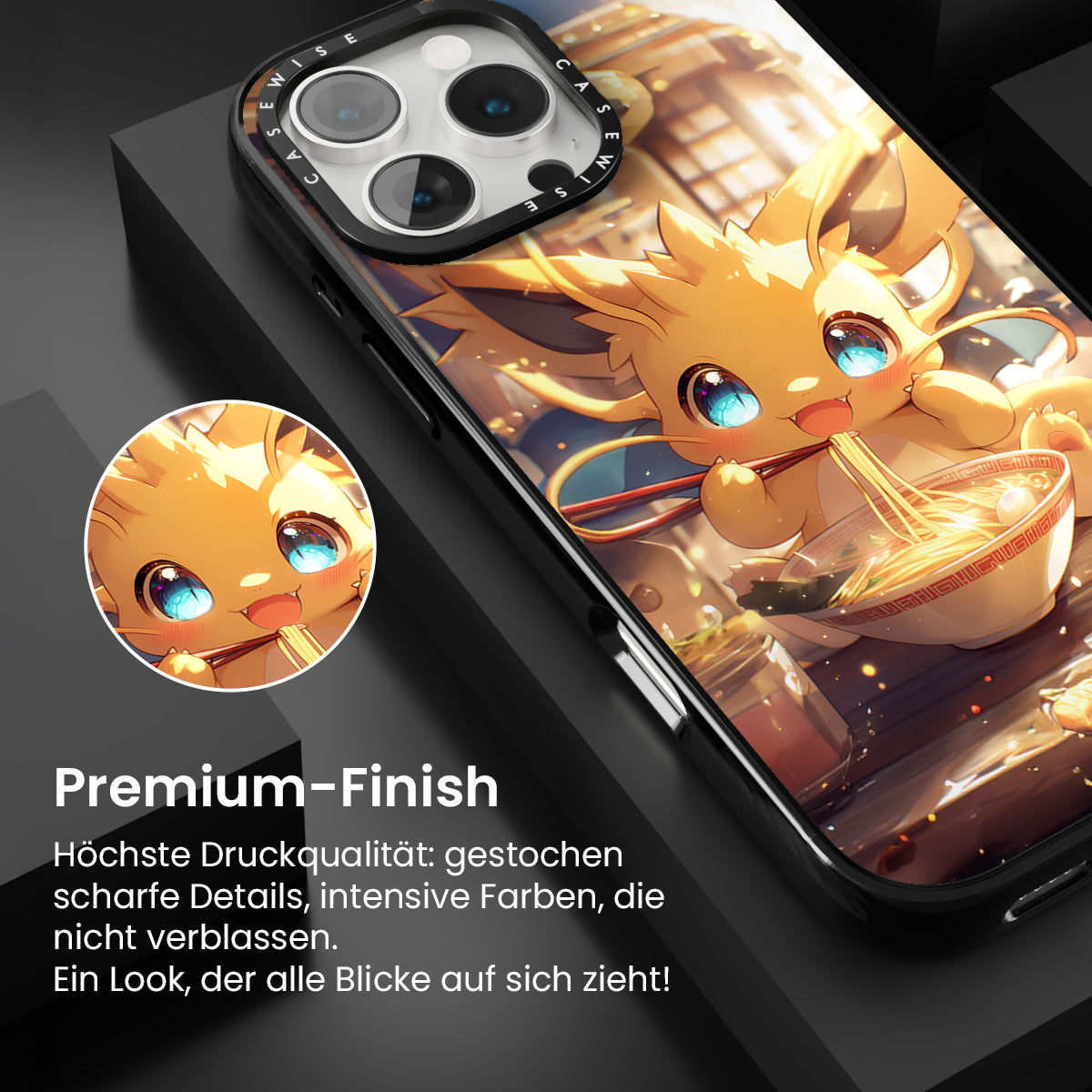 CASEWISE CASEWISE

Premium-Finish

Höchste Druckqualität: gestochen scharfe Details, intensive Farben, die nicht verblassen.
Ein Look, der alle Blicke auf sich zieht!