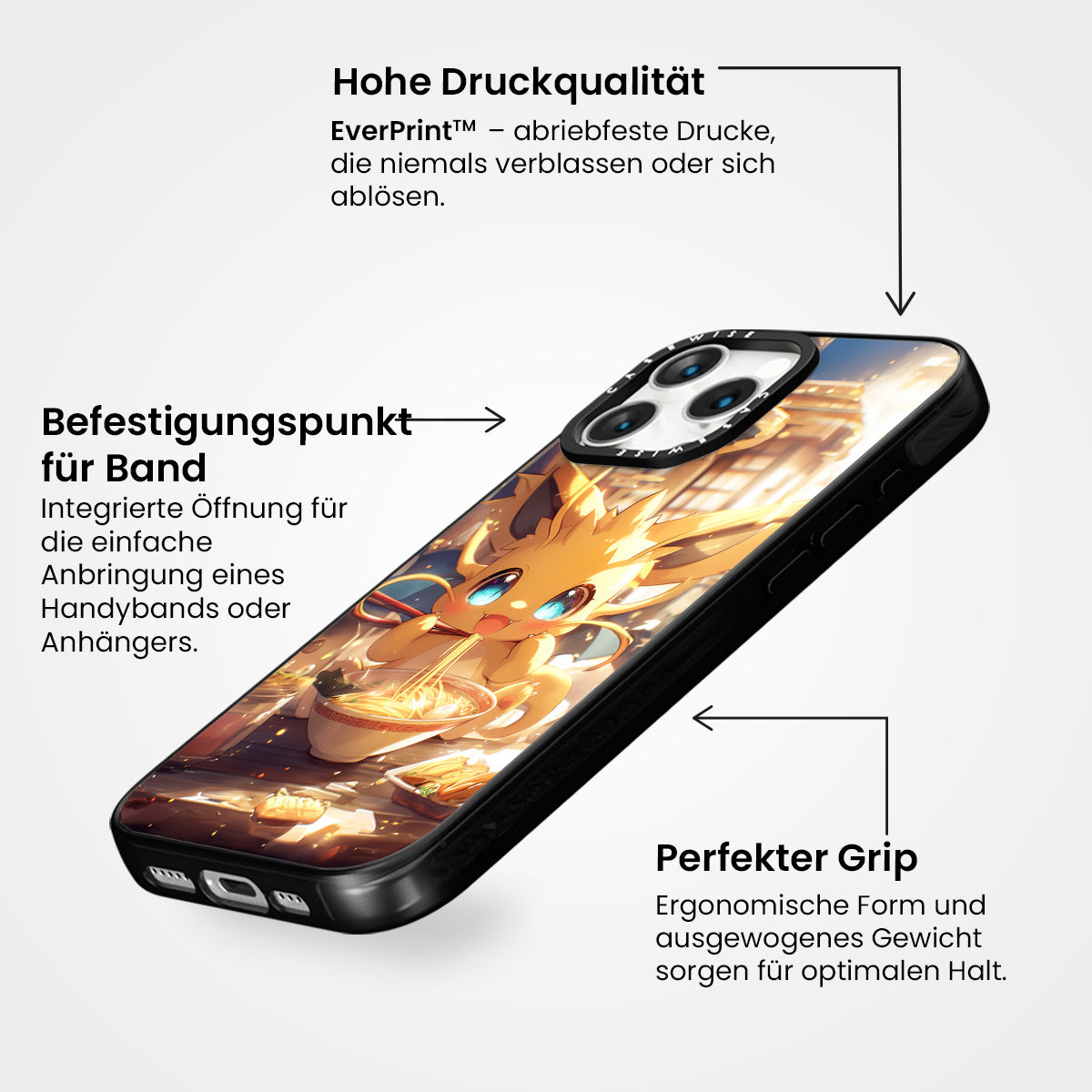 Hohe Druckqualität

EverPrint™ – abriebfeste Drucke, die niemals verblassen oder sich ablösen.

Befestigungspunkt für Band

Integrierte Öffnung für die einfache Anbringung eines Handybands oder Anhängers.

CASEWISE

CASEWISE

Perfekter Grip

Ergonomische Form und ausgewogenes Gewicht sorgen für optimalen Halt.