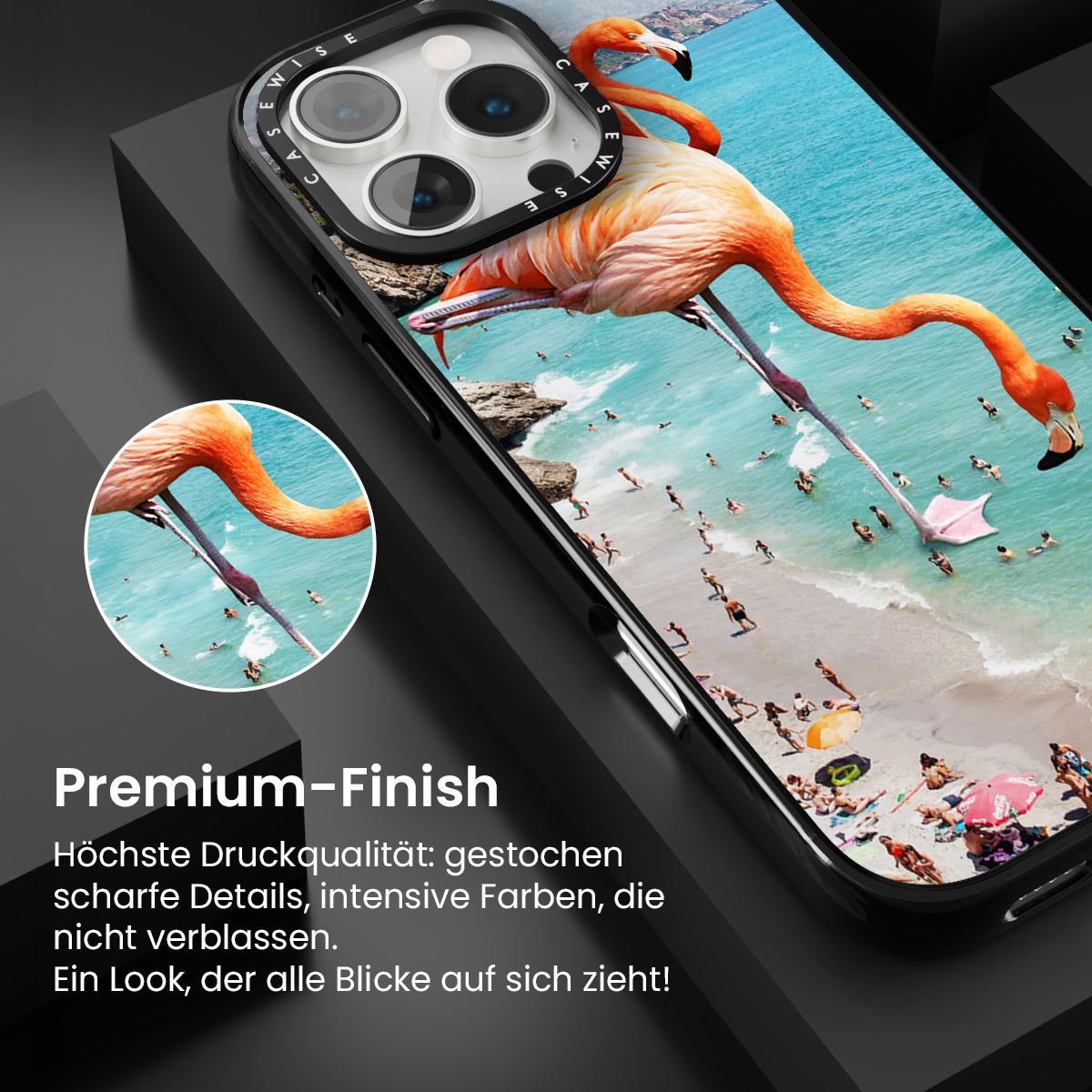 CASEWISE CASEWISE

Premium-Finish

Höchste Druckqualität: gestochen scharfe Details, intensive Farben, die nicht verblassen.
Ein Look, der alle Blicke auf sich zieht!