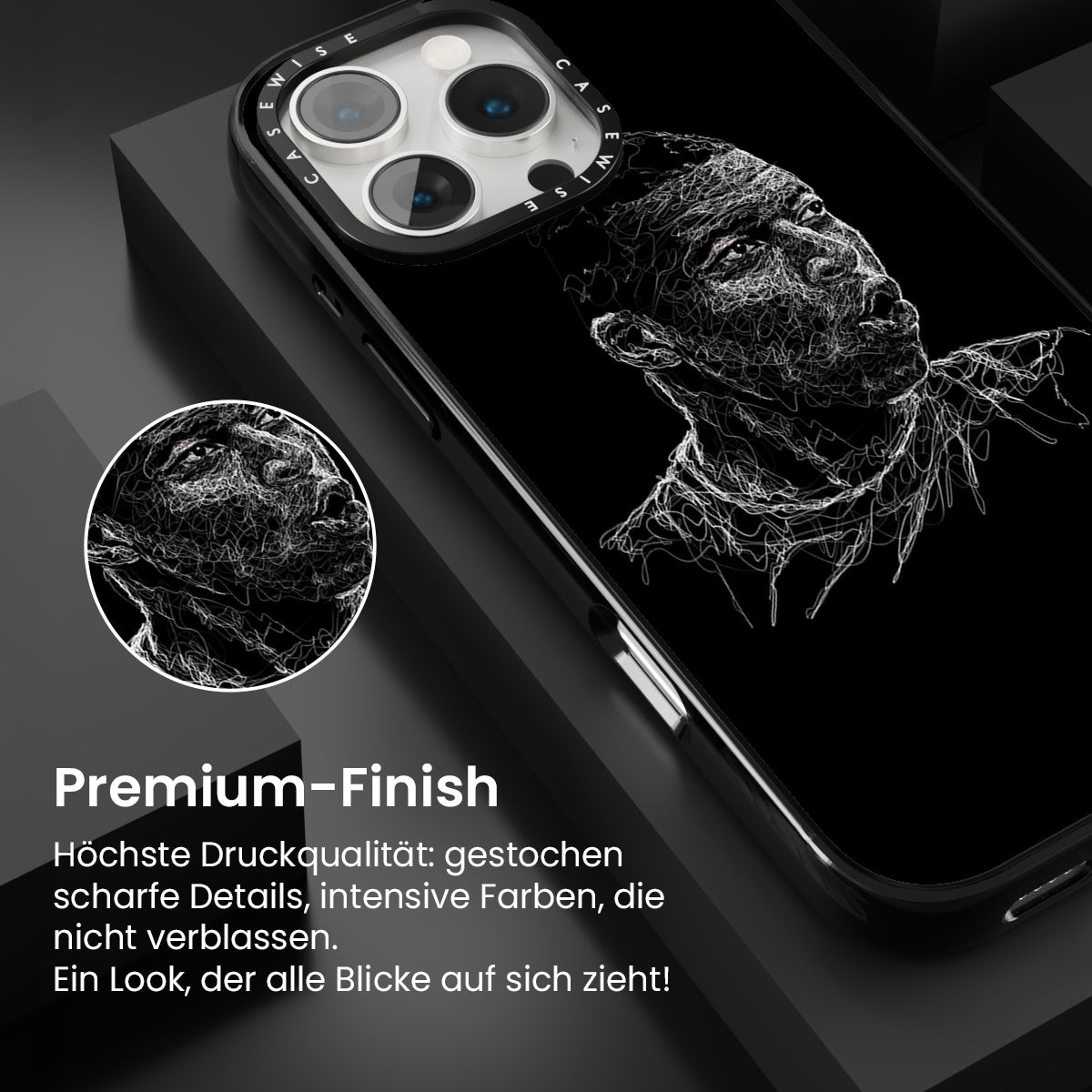 CASEWISE CASEWISE

Premium-Finish

Höchste Druckqualität: gestochen scharfe Details, intensive Farben, die nicht verblassen.
Ein Look, der alle Blicke auf sich zieht!