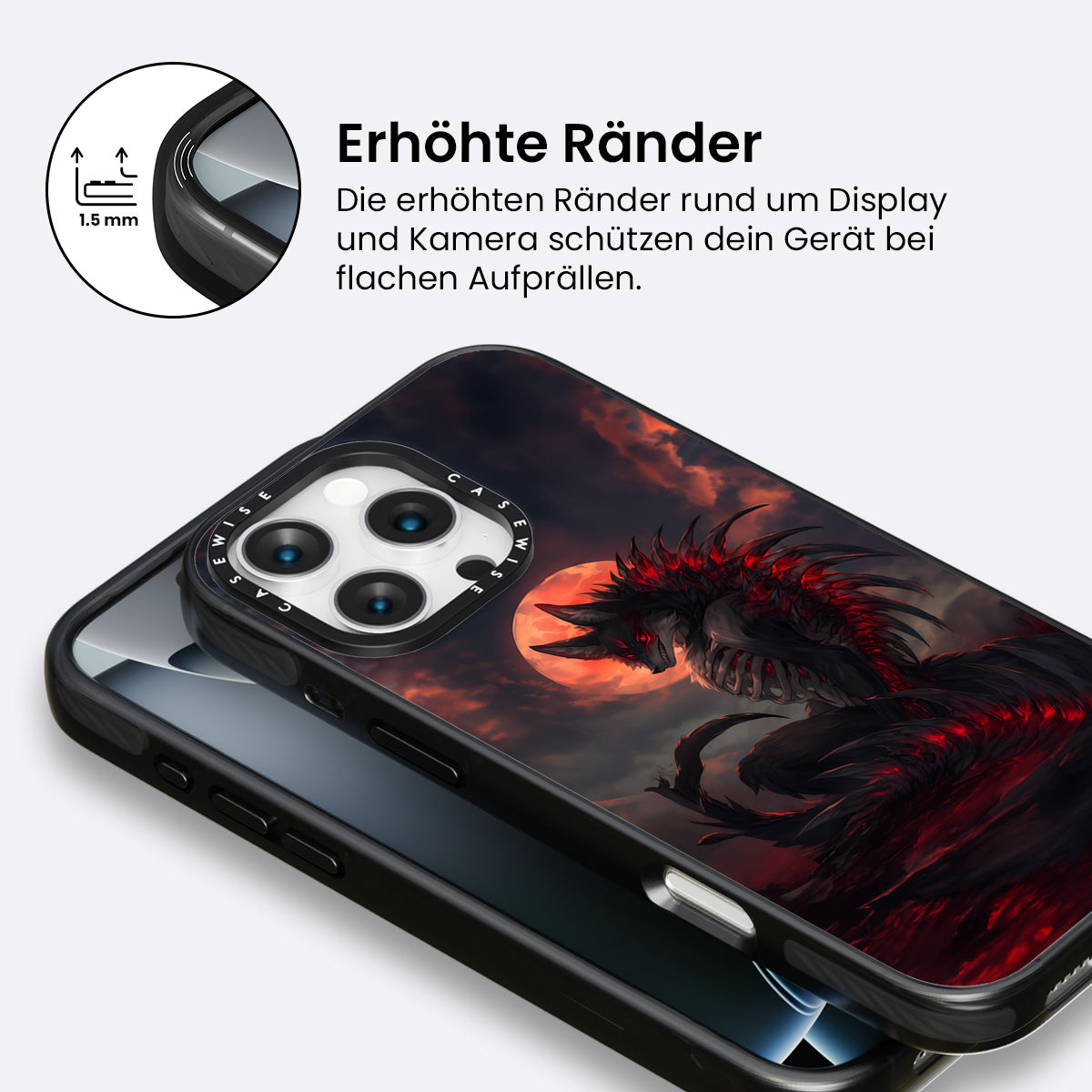 1.5 mm

Erhöhte Ränder

Die erhöhten Ränder rund um Display und Kamera schützen dein Gerät bei flachen Aufprällen.

CASEWISE CASEWISE