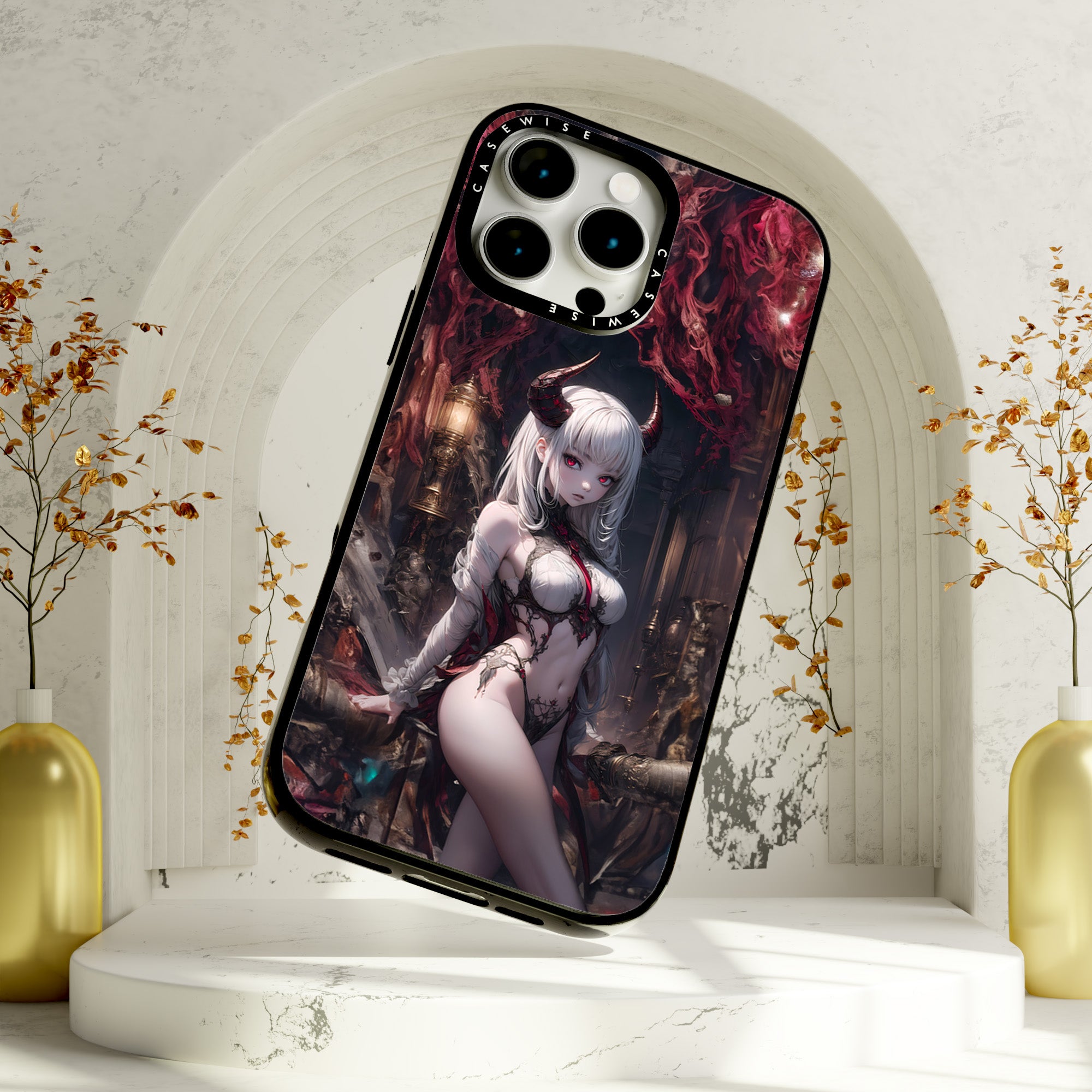 CASEWISE
CASEWISE