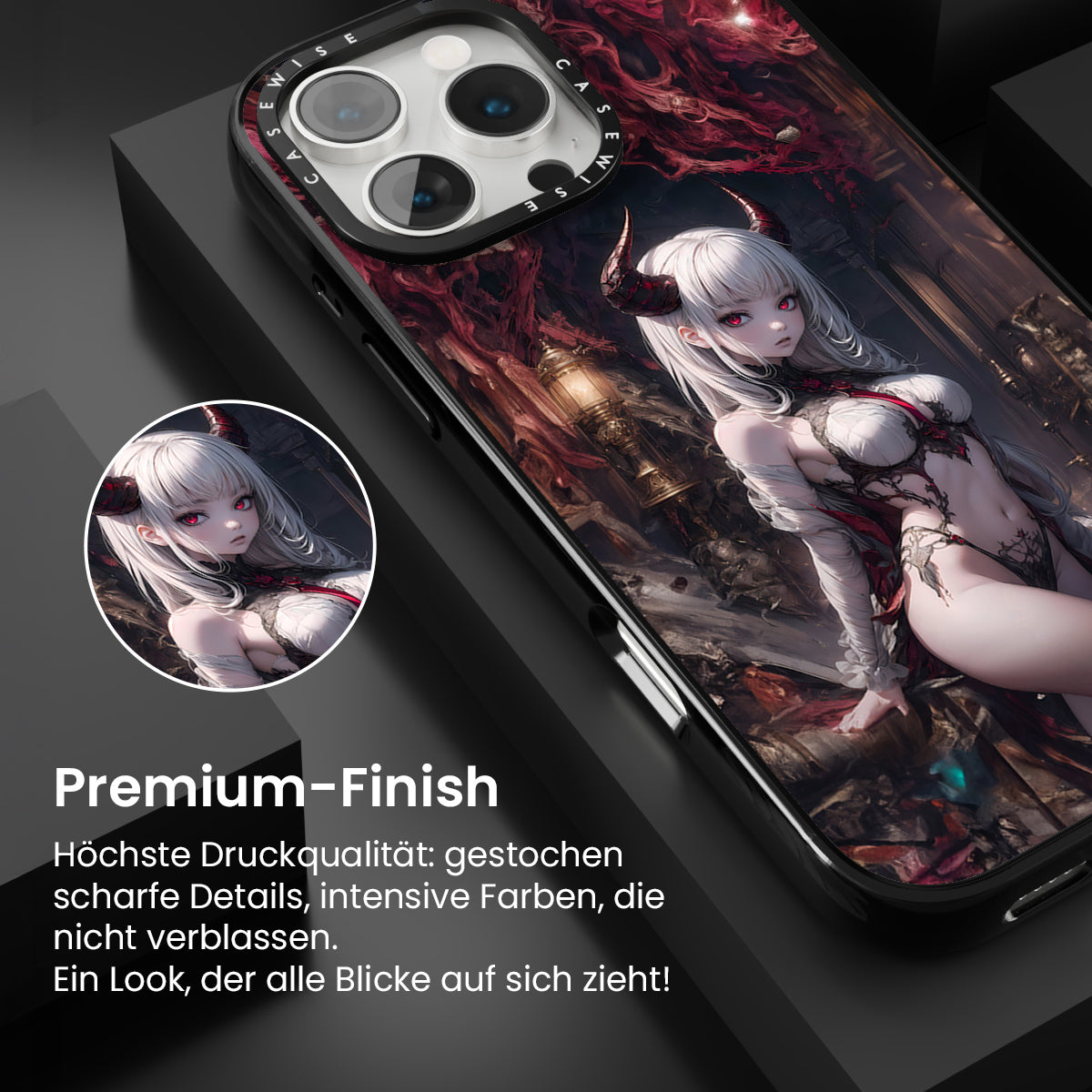 CASEWISE CASEWISE

Premium-Finish

Höchste Druckqualität: gestochen scharfe Details, intensive Farben, die nicht verblassen.
Ein Look, der alle Blicke auf sich zieht!