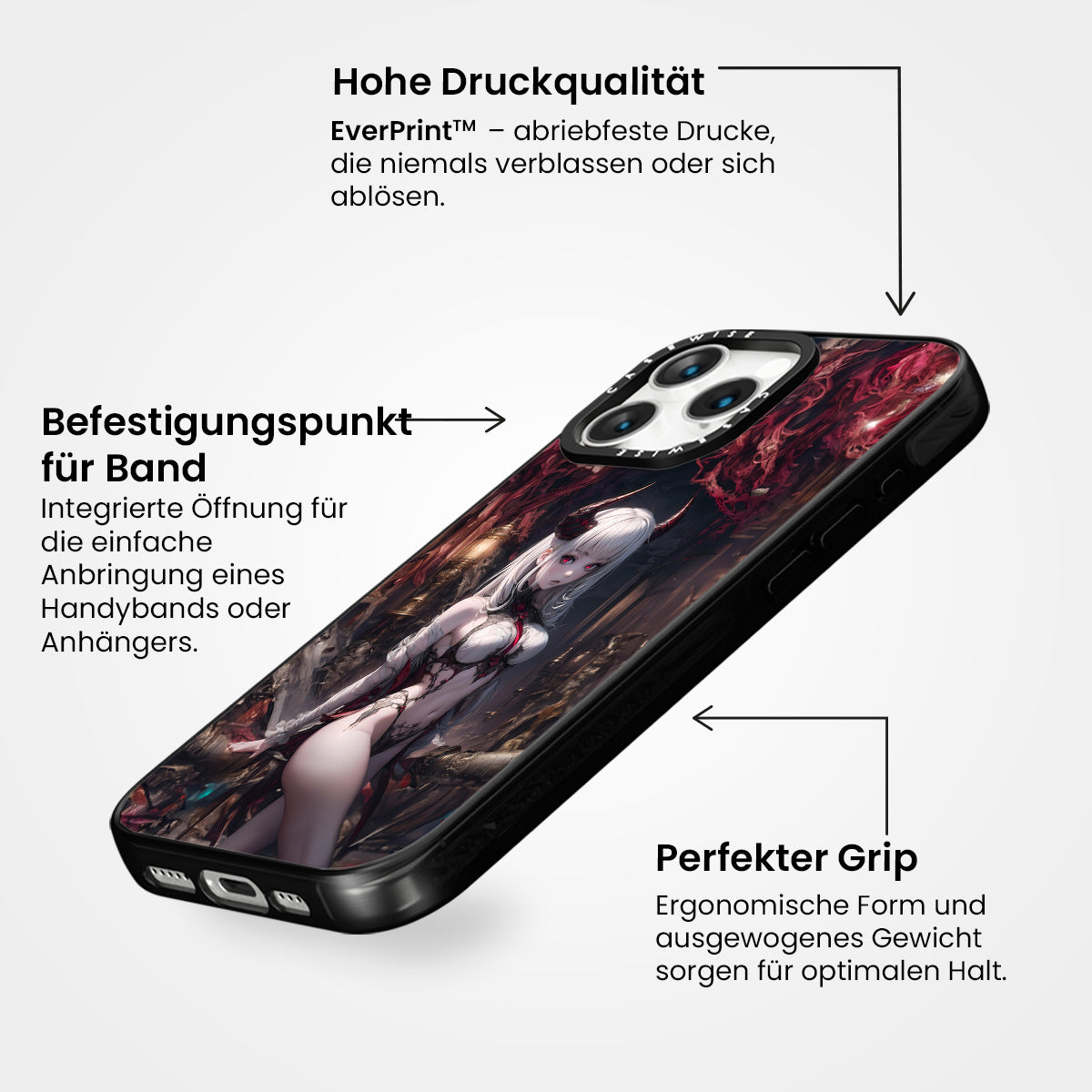 Hohe Druckqualität

EverPrint™ – abriebfeste Drucke, die niemals verblassen oder sich ablösen.

Befestigungspunkt für Band

Integrierte Öffnung für die einfache Anbringung eines Handybands oder Anhängers.

CASEWISE

CASEWISE

Perfekter Grip

Ergonomische Form und ausgewogenes Gewicht sorgen für optimalen Halt.