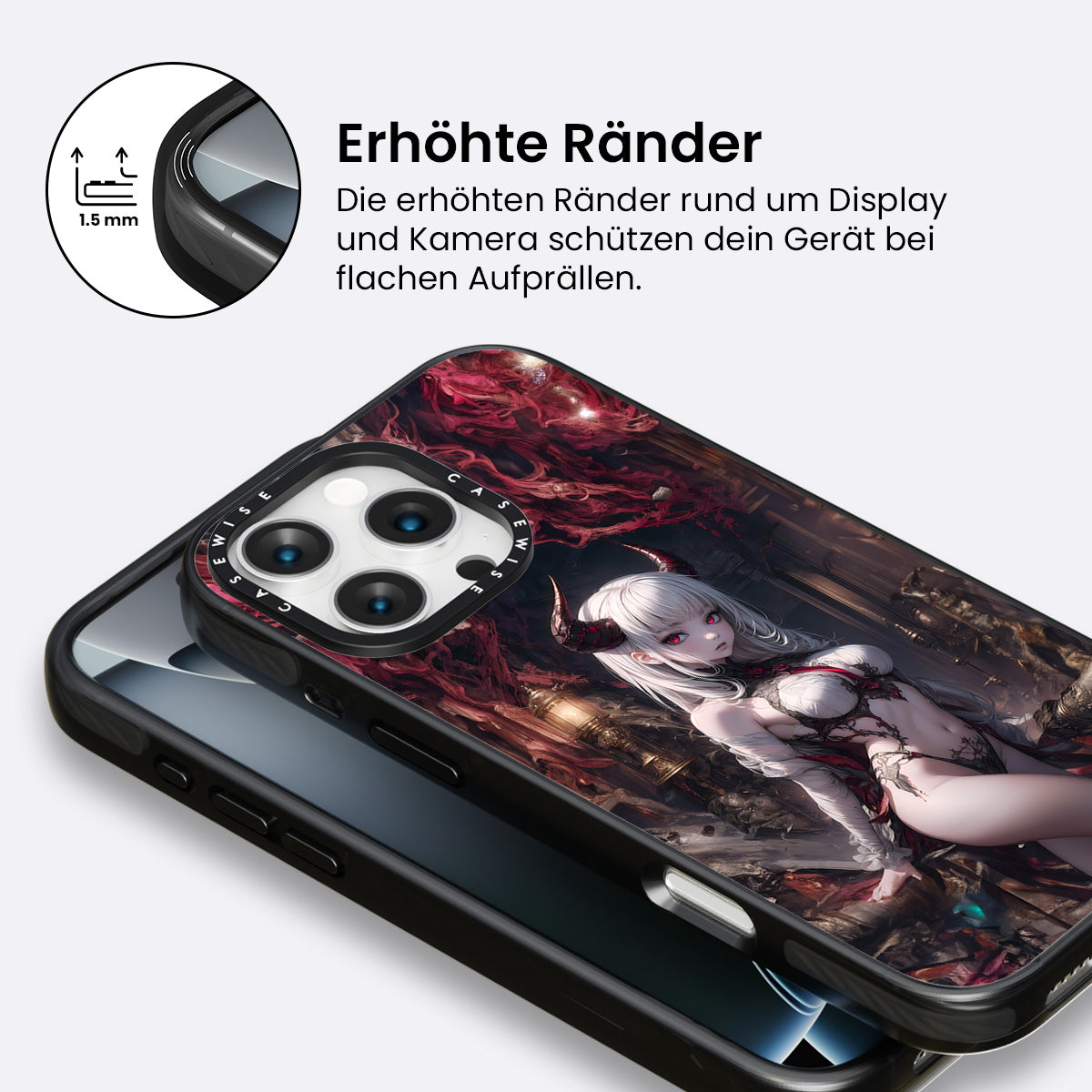 1.5 mm

Erhöhte Ränder

Die erhöhten Ränder rund um Display und Kamera schützen dein Gerät bei flachen Aufprällen.

CASEWISE CASEWISE