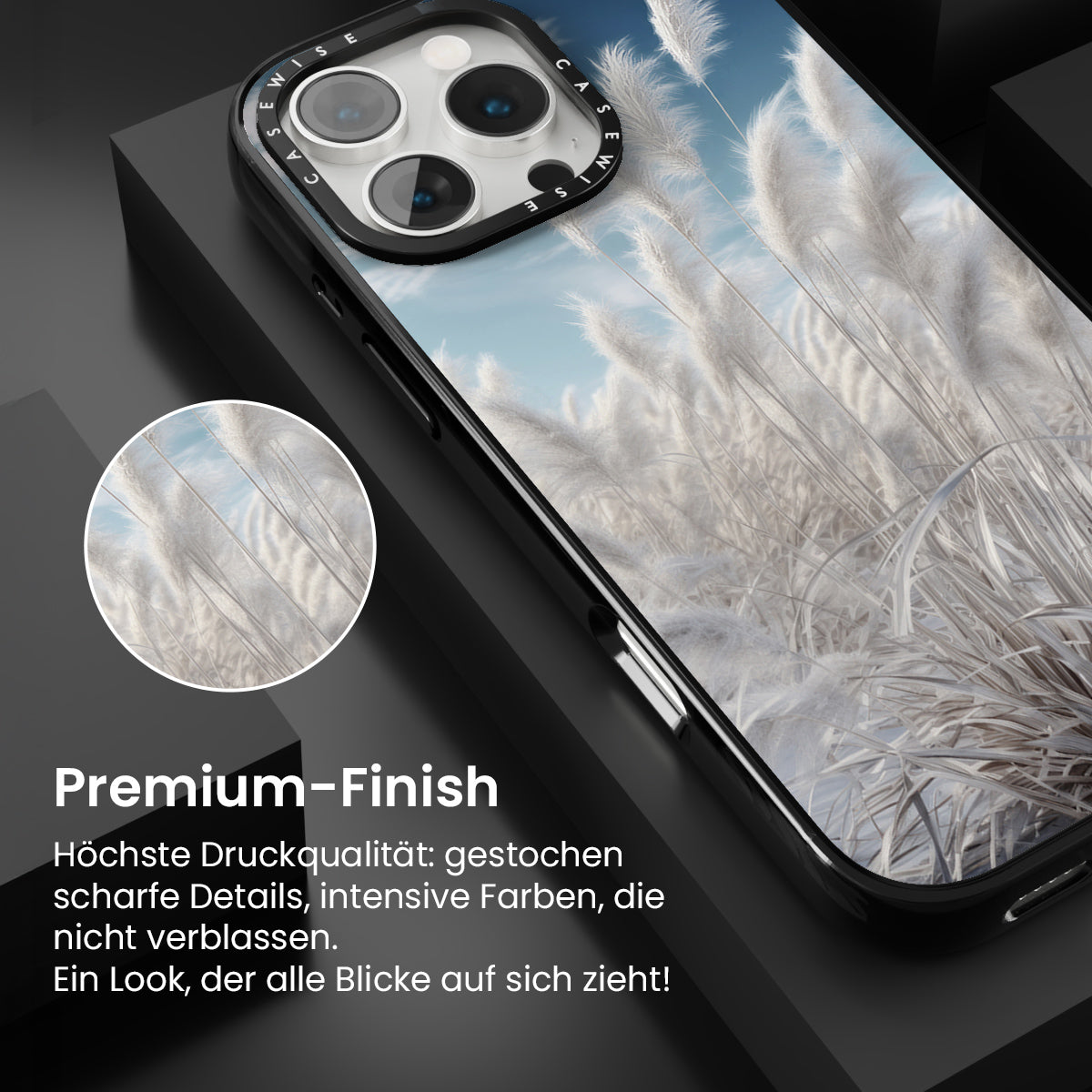 CASEWISE CASEWISE

Premium-Finish

Höchste Druckqualität: gestochen scharfe Details, intensive Farben, die nicht verblassen.
Ein Look, der alle Blicke auf sich zieht!