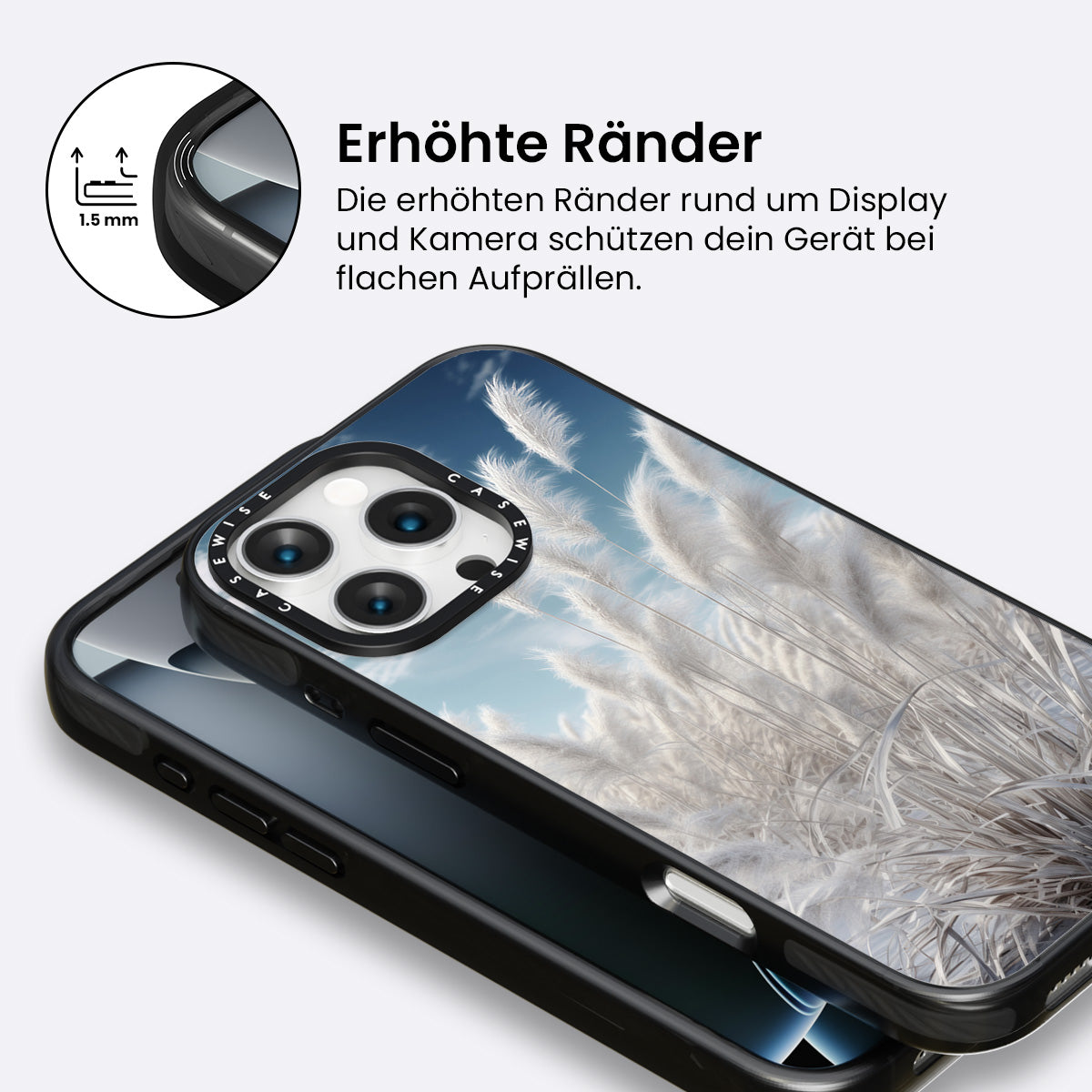 1.5 mm

Erhöhte Ränder

Die erhöhten Ränder rund um Display und Kamera schützen dein Gerät bei flachen Aufprällen.

CASEWISE CASEWISE