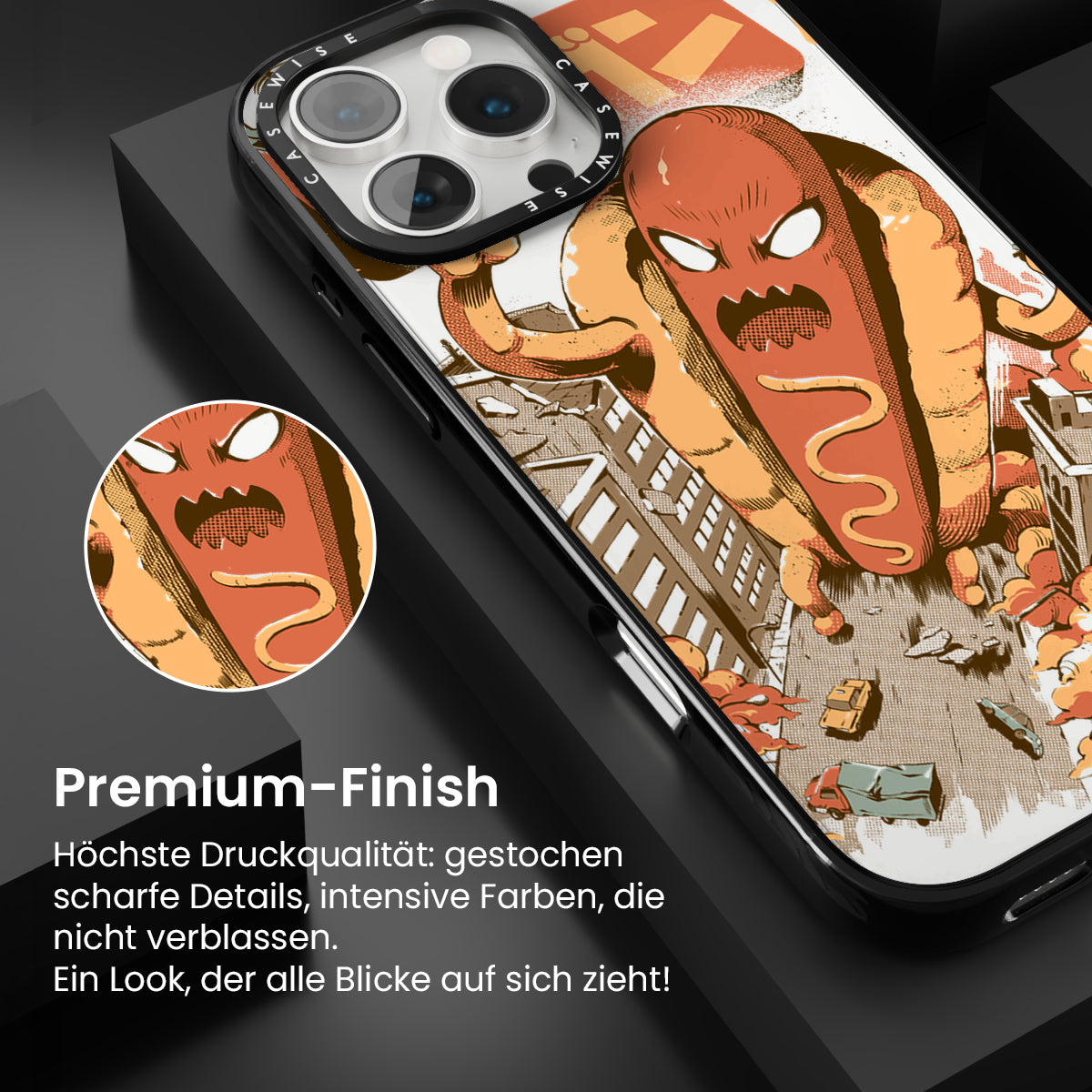 CASEWISE CASEWISE

Premium-Finish

Höchste Druckqualität: gestochen scharfe Details, intensive Farben, die nicht verblassen.
Ein Look, der alle Blicke auf sich zieht!